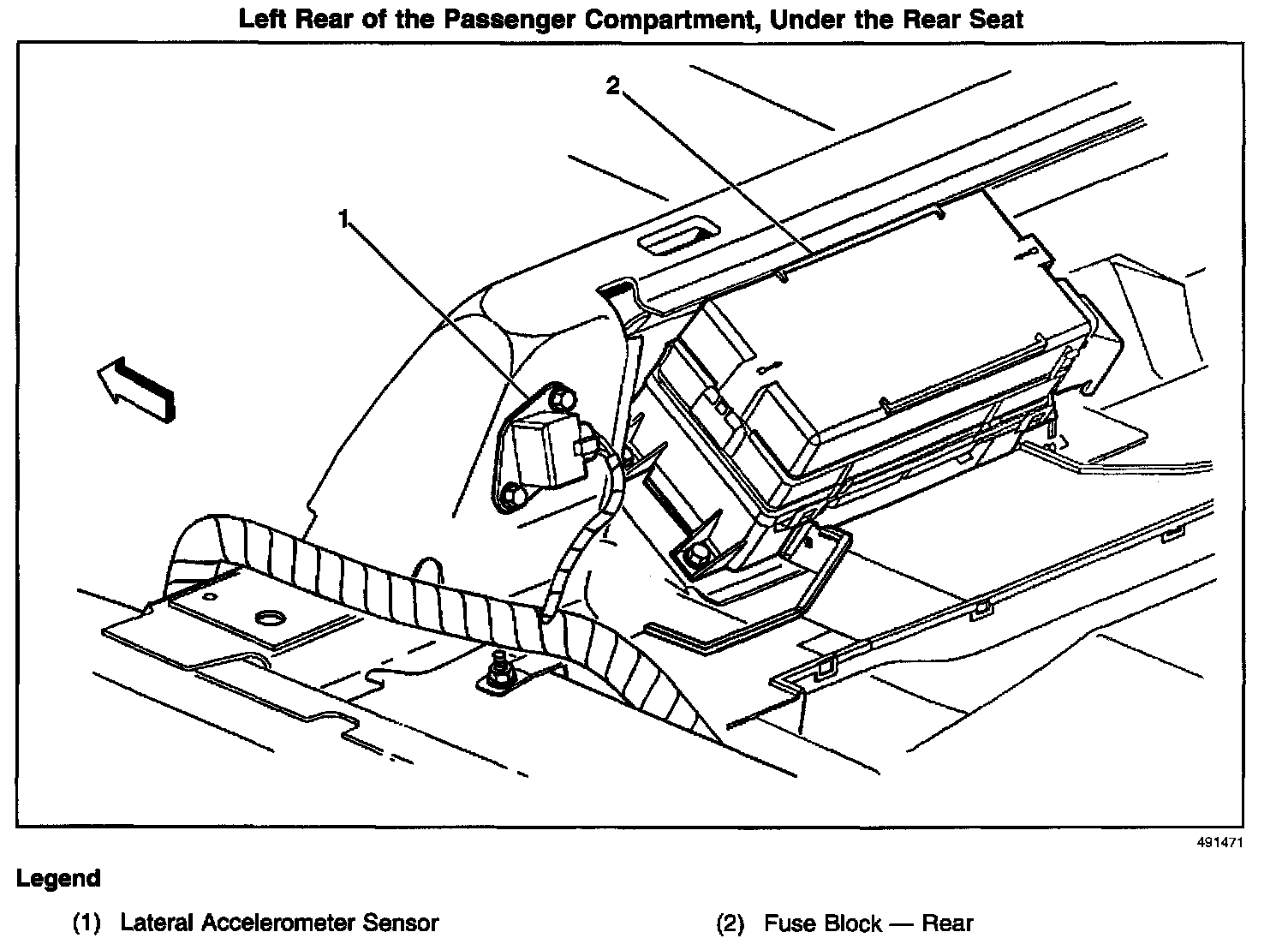 Left Rear of the Passenger Compartment, Under the Rear Seat

2

1

491471

Legend

(1) Lateral Accelerometer Sensor

(2) Fuse Block — Rear