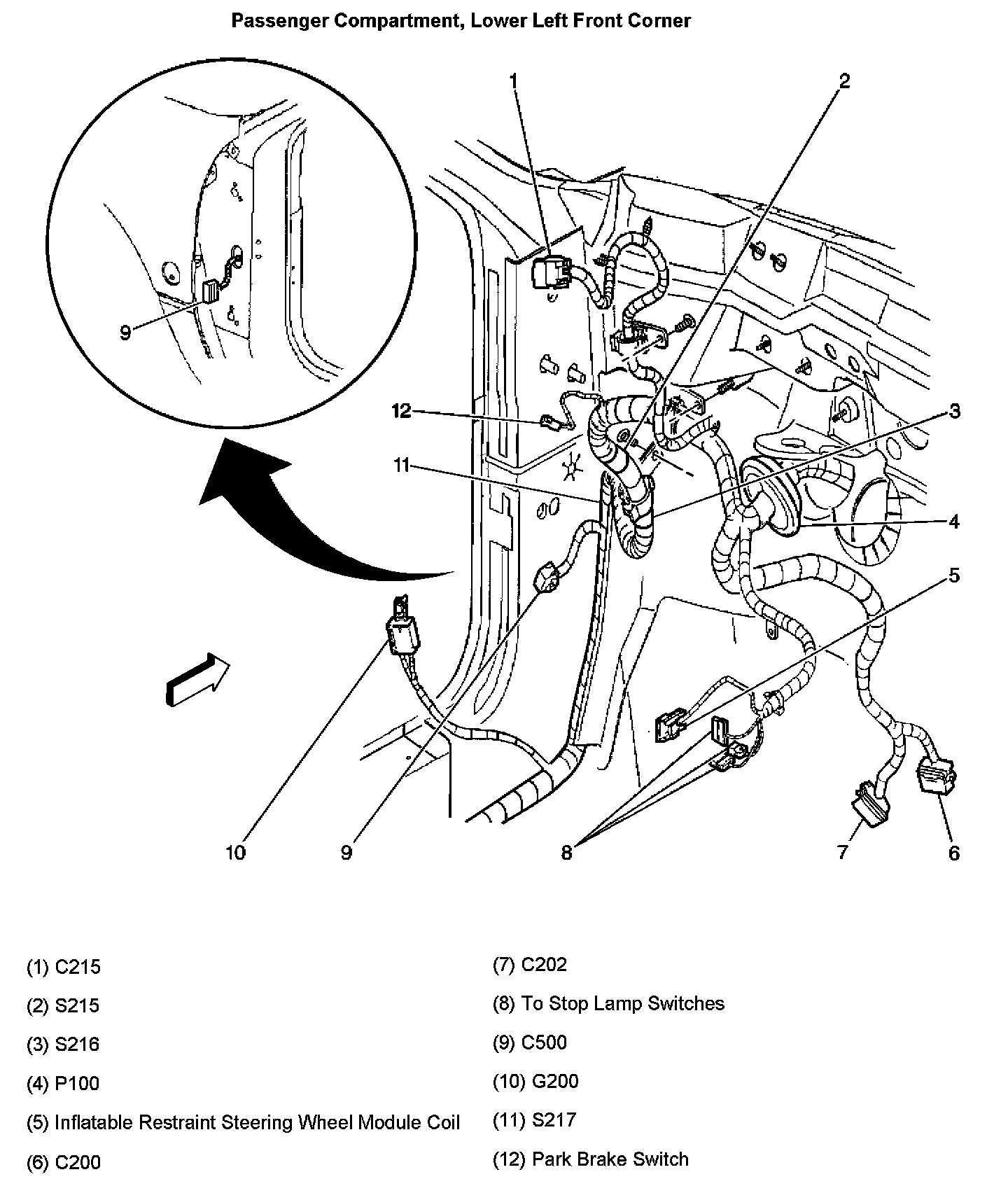 Passenger Compartment, Lower Left Front Corner

1
2
9
12
3
11
4
5
10
9
8
7
6

(1) C215

(2) S215

(3) S216

(4) P100

(5) Inflatable Restraint Steering Wheel Module Coil

(6) C200

(7) C202

(8) To Stop Lamp Switches

(9) C500

(10) G200

(11) S217

(12) Park Brake Switch