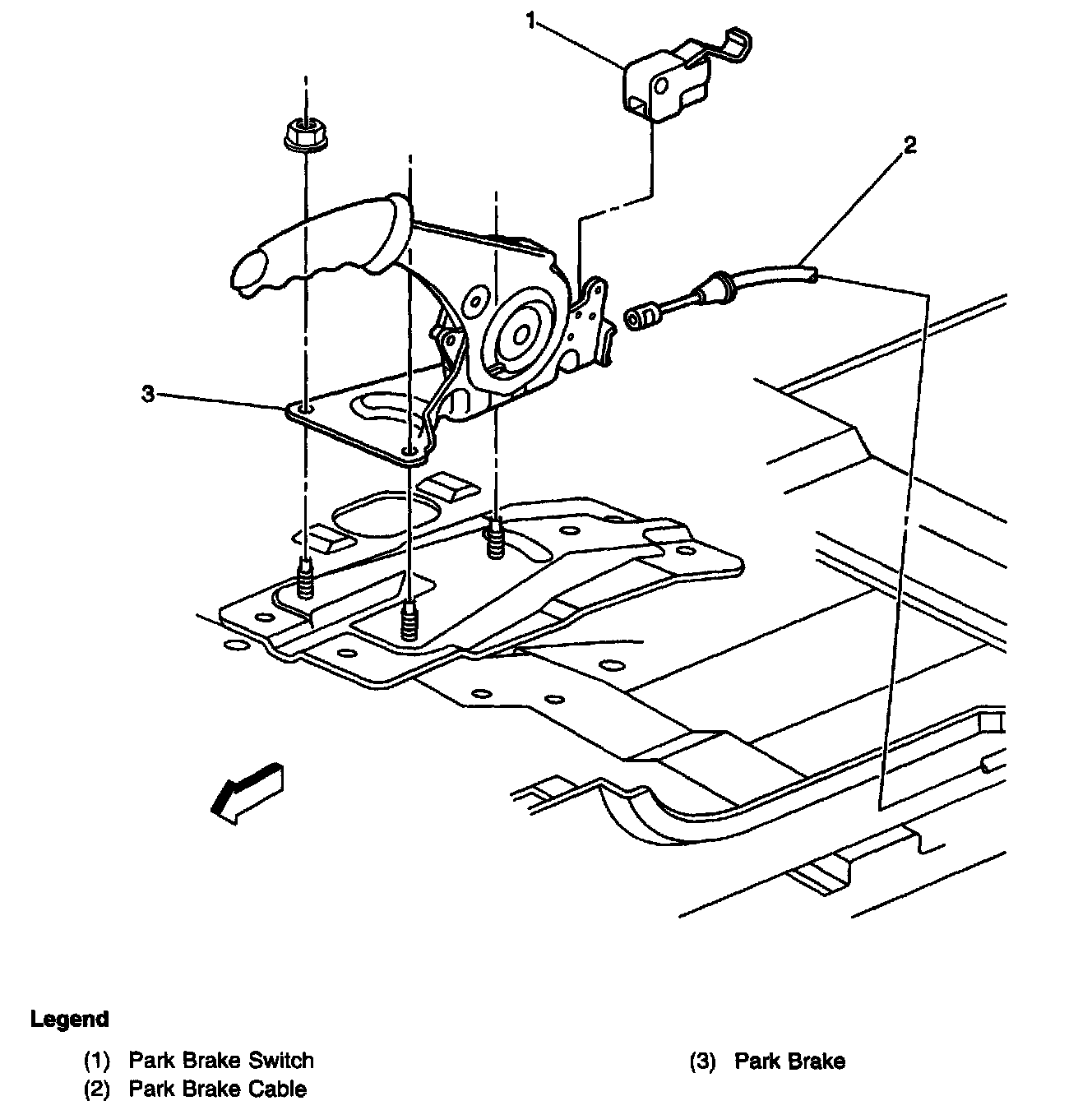 1

2

3

Legend

(1) Park Brake Switch
(2) Park Brake Cable

(3) Park Brake