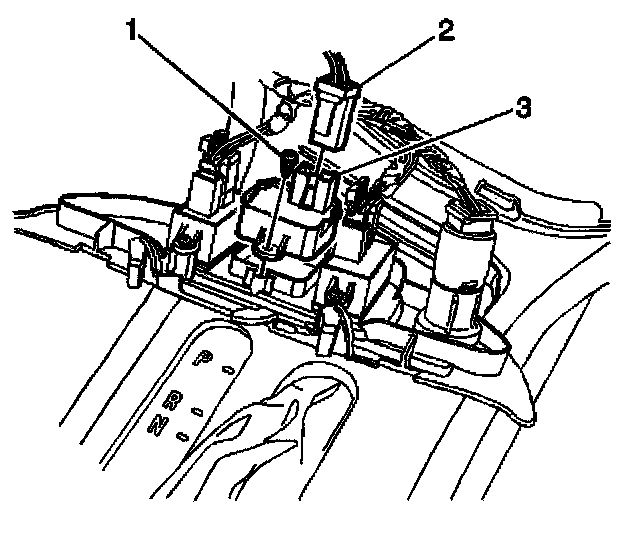 1
2
3
P
R
N