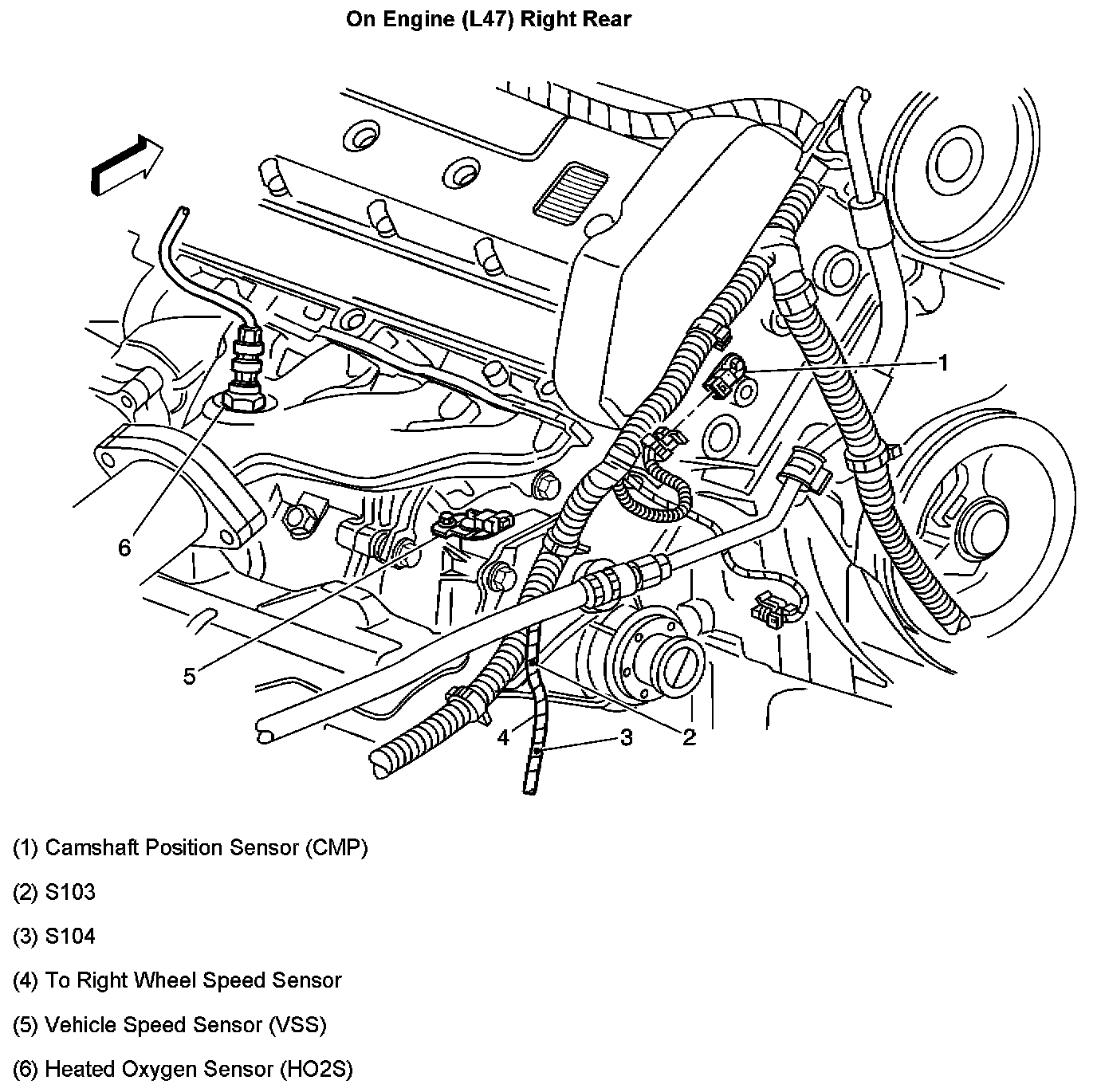 On Engine (L47) Right Rear

1

6

5

4

3

2

(1) Camshaft Position Sensor (CMP)

(2) S103

(3) S104

(4) To Right Wheel Speed Sensor

(5) Vehicle Speed Sensor (VSS)

(6) Heated Oxygen Sensor (HO2S)