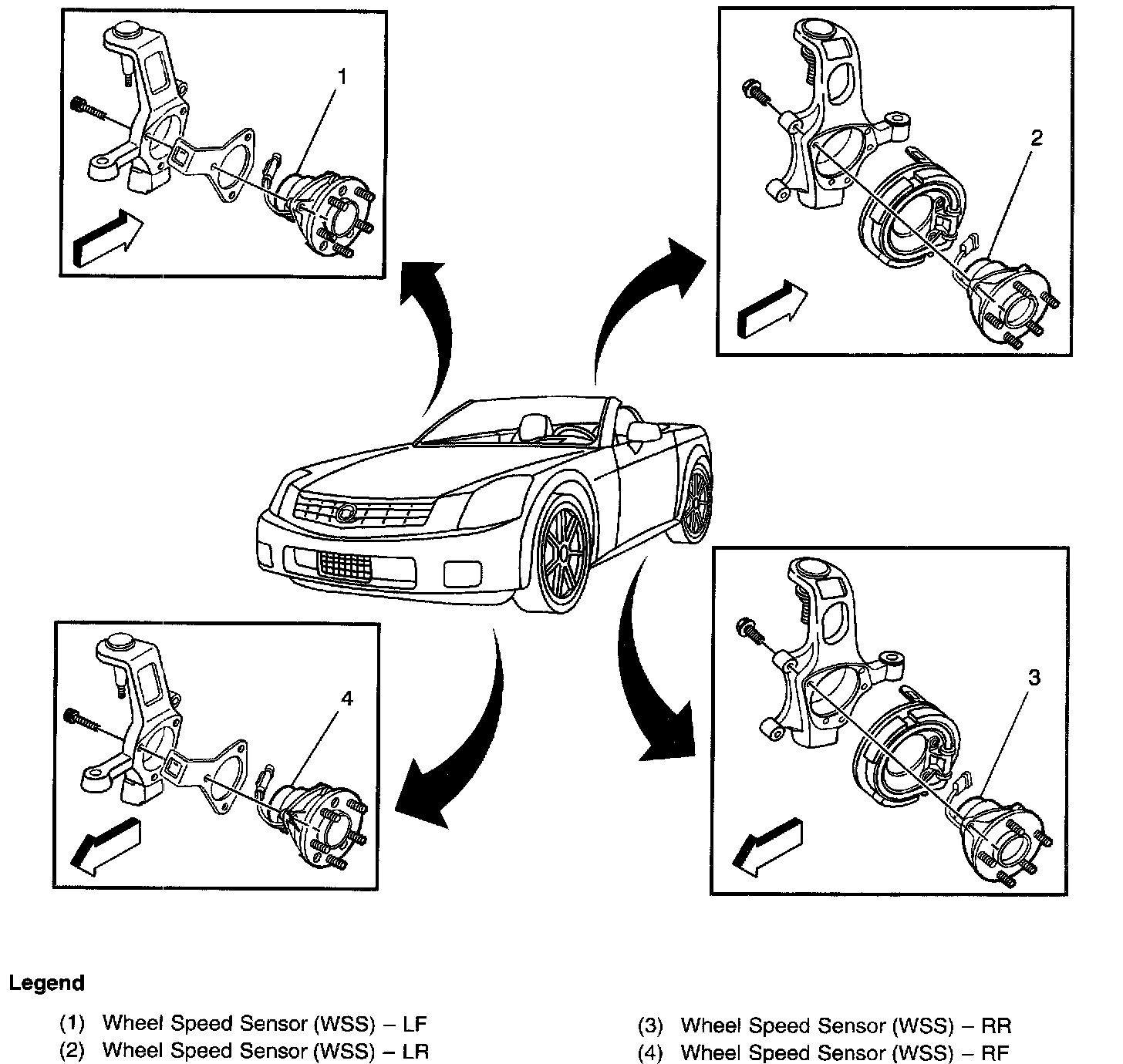 1

2

4

3

Legend

(1) Wheel Speed Sensor (WSS) – LF
(2) Wheel Speed Sensor (WSS) – LR

(3) Wheel Speed Sensor (WSS) – RR
(4) Wheel Speed Sensor (WSS) – RF