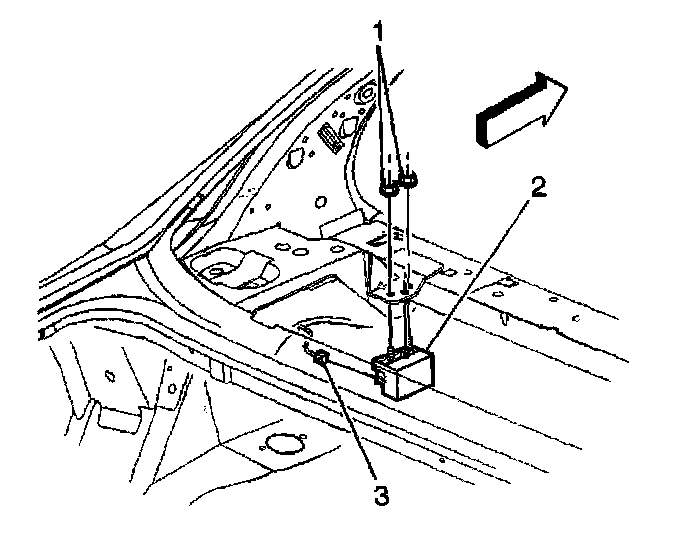 1
2
3