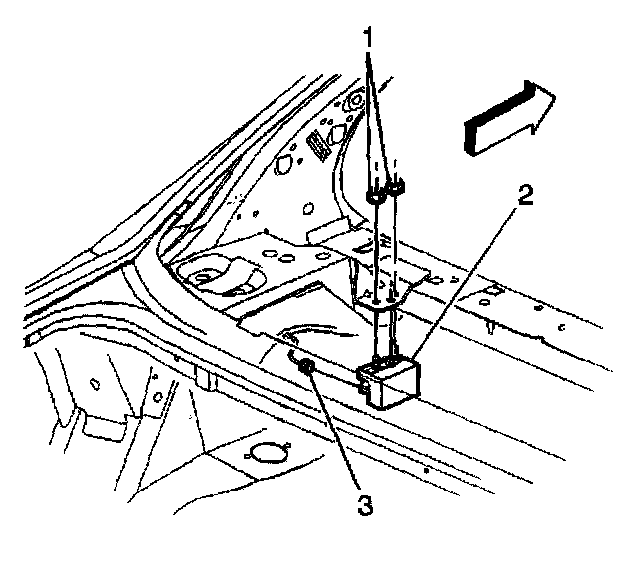 1
2
3