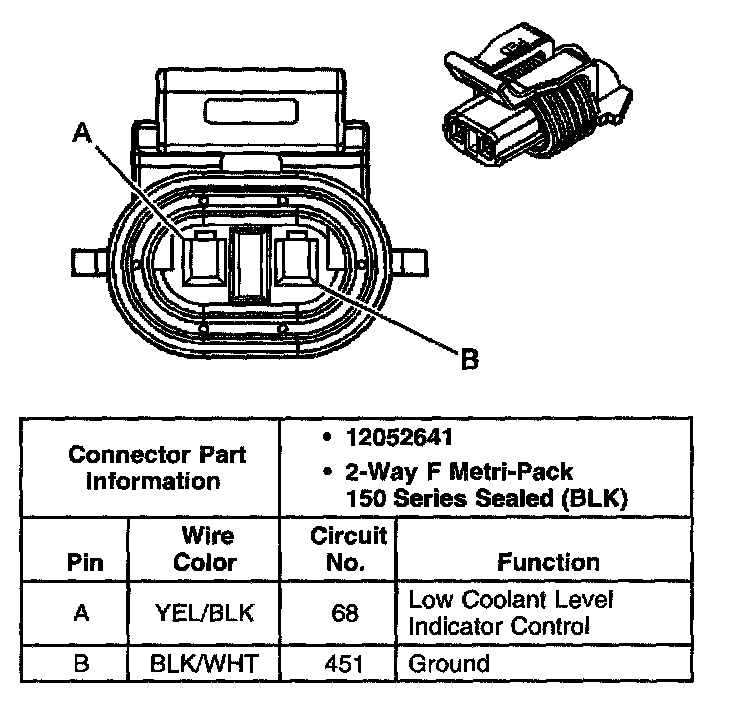 A

B

| Connector Part Information | | • 12052641 • 2-Way F Metri-Pack 150 Series Sealed (BLK) | |
|---|---|---|---|
| Pin | Wire Color | Circuit No. | Function |
| A | YEL/BLK | 68 | Low Coolant Level Indicator Control |
| B | BLK/WHT | 451 | Ground |