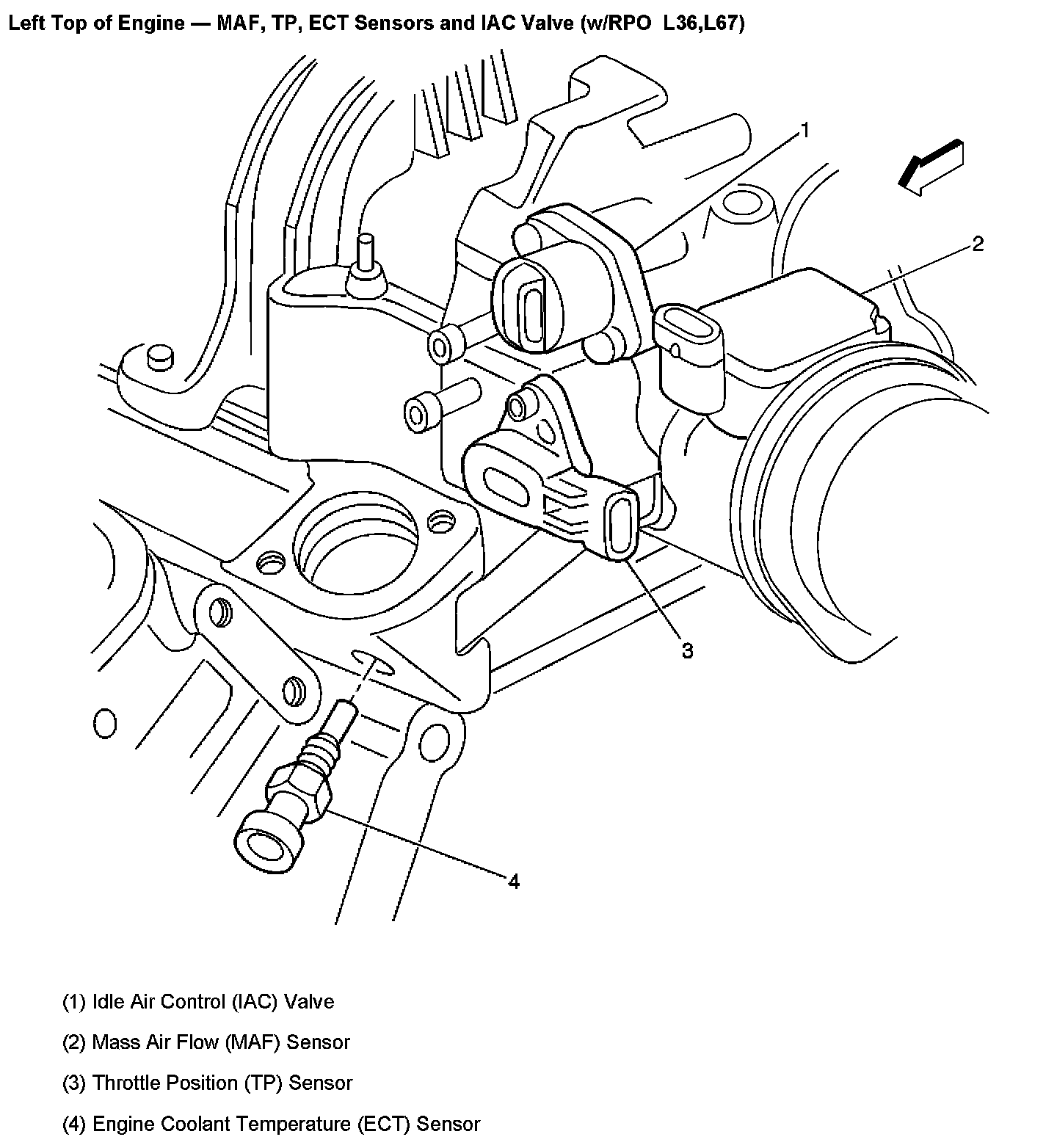 Left Top of Engine — MAF, TP, ECT Sensors and IAC Valve (w/RPO L36,L67)

1

2

3

4

(1) Idle Air Control (IAC) Valve

(2) Mass Air Flow (MAF) Sensor

(3) Throttle Position (TP) Sensor

(4) Engine Coolant Temperature (ECT) Sensor