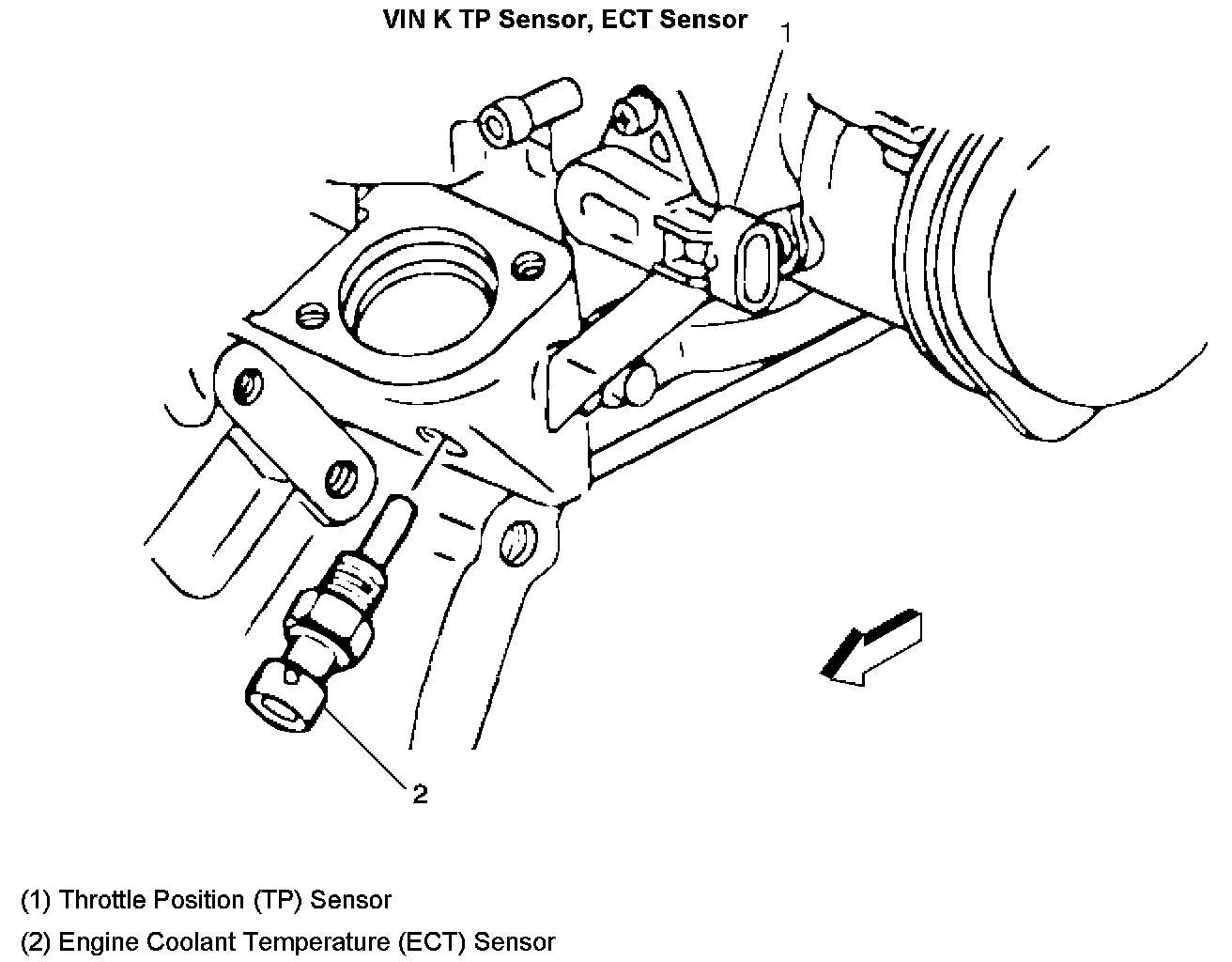 VIN K TP Sensor, ECT Sensor

1

2

(1) Throttle Position (TP) Sensor

(2) Engine Coolant Temperature (ECT) Sensor