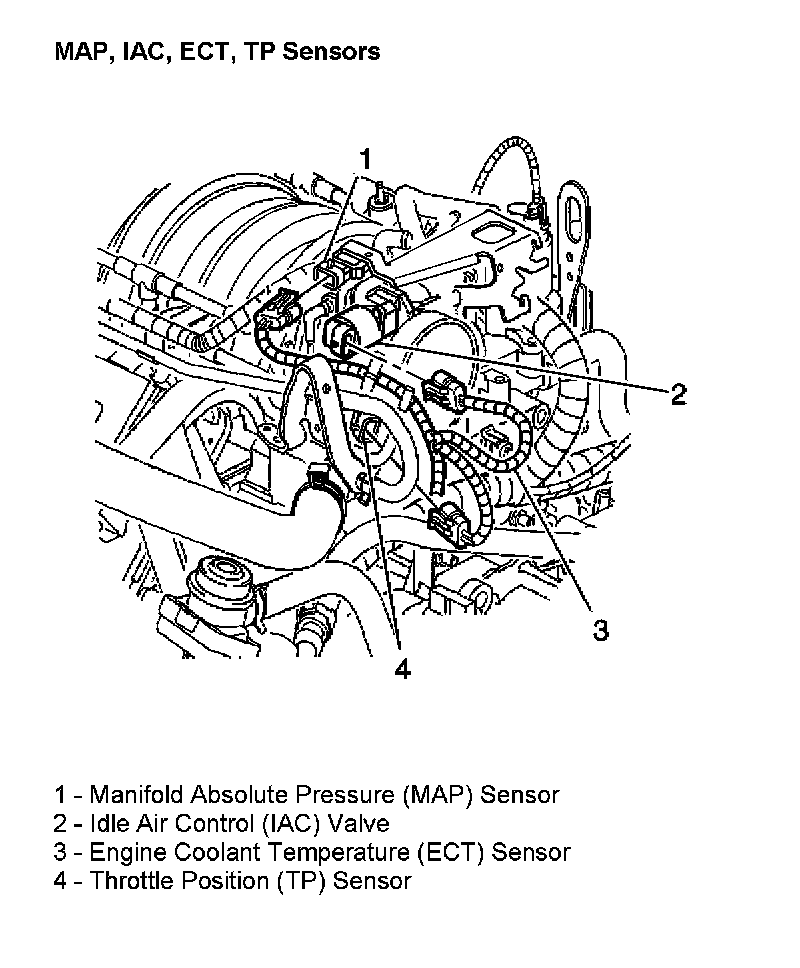 MAP, IAC, ECT, TP Sensors

1

2

3

4

1 - Manifold Absolute Pressure (MAP) Sensor
2 - Idle Air Control (IAC) Valve
3 - Engine Coolant Temperature (ECT) Sensor
4 - Throttle Position (TP) Sensor