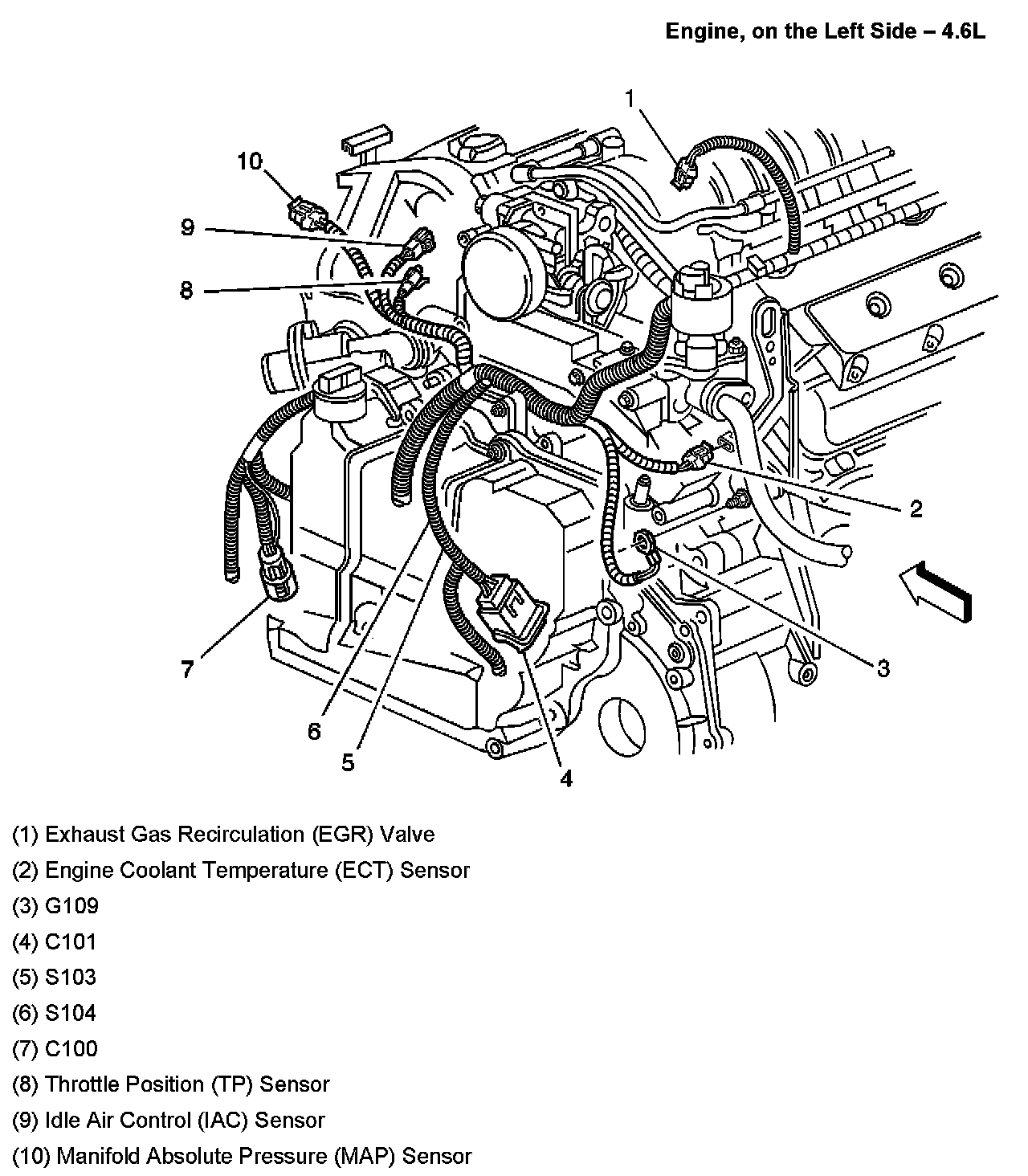 Engine, on the Left Side – 4.6L

1
10
9
8
2
3
7
6
5
4

(1) Exhaust Gas Recirculation (EGR) Valve
(2) Engine Coolant Temperature (ECT) Sensor
(3) G109
(4) C101
(5) S103
(6) S104
(7) C100
(8) Throttle Position (TP) Sensor
(9) Idle Air Control (IAC) Sensor
(10) Manifold Absolute Pressure (MAP) Sensor