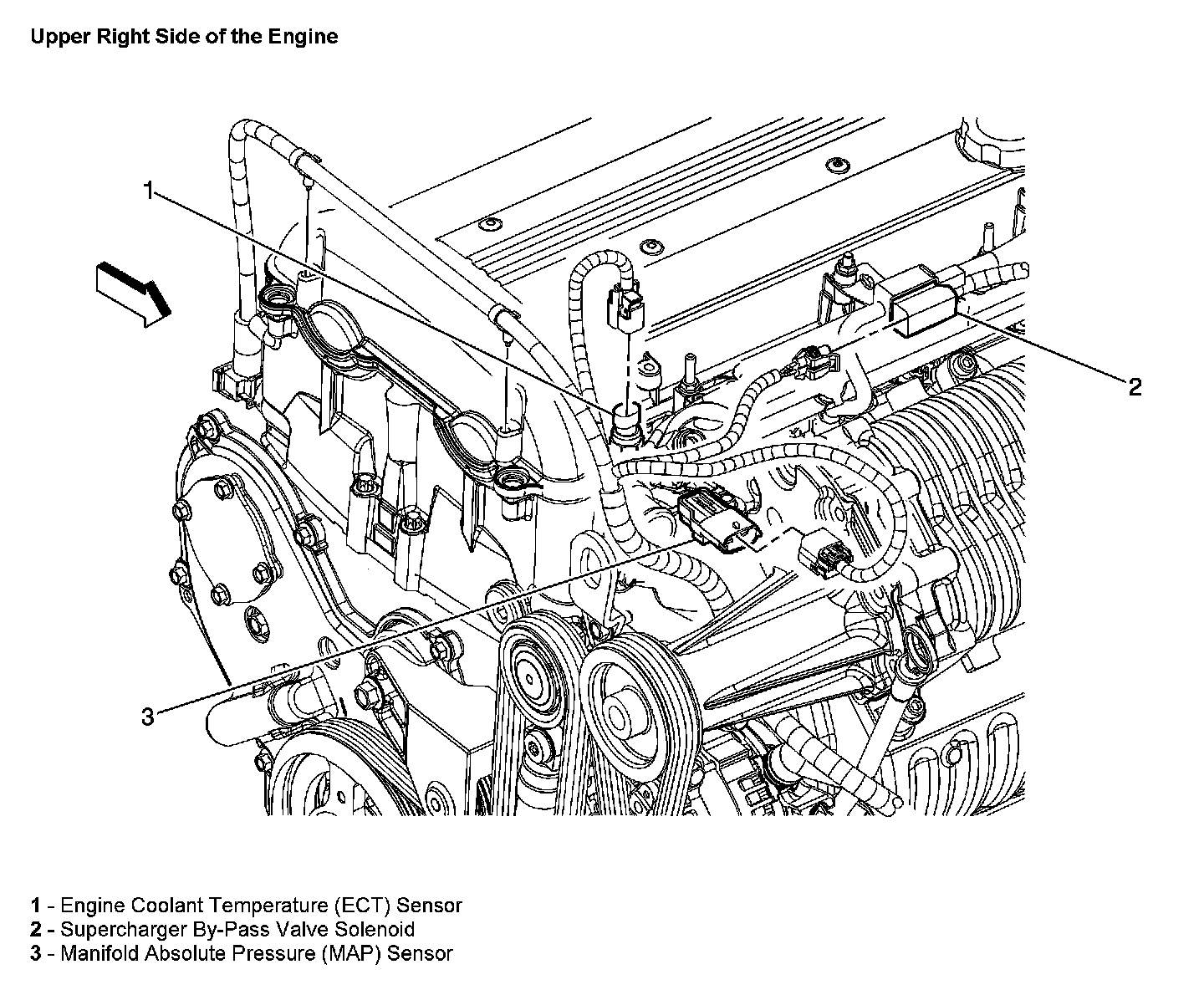 Upper Right Side of the Engine

1

2

3

1 - Engine Coolant Temperature (ECT) Sensor
2 - Supercharger By-Pass Valve Solenoid
3 - Manifold Absolute Pressure (MAP) Sensor