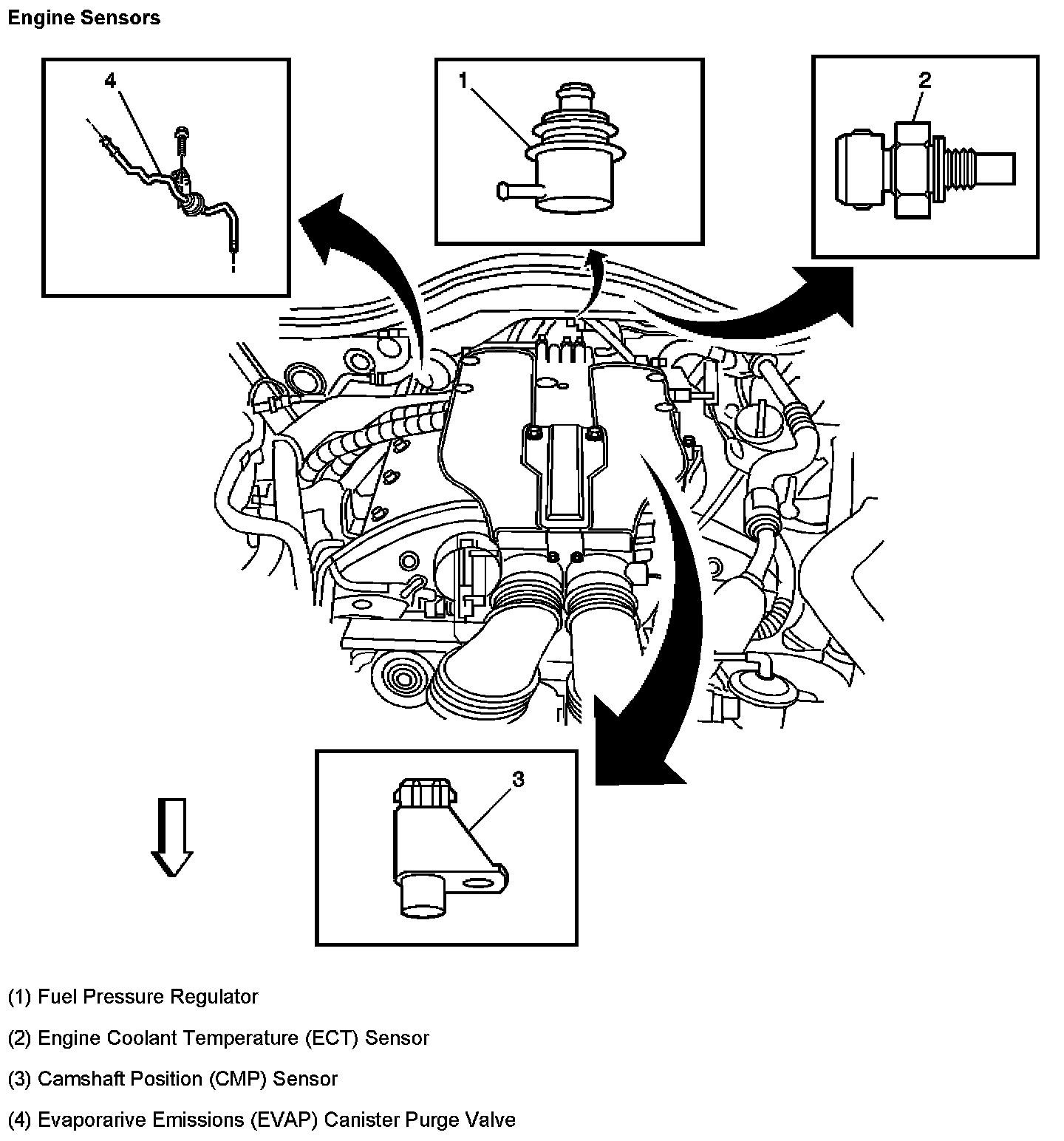 Engine Sensors

4

1

2

3

(1) Fuel Pressure Regulator

(2) Engine Coolant Temperature (ECT) Sensor

(3) Camshaft Position (CMP) Sensor

(4) Evaporarive Emissions (EVAP) Canister Purge Valve