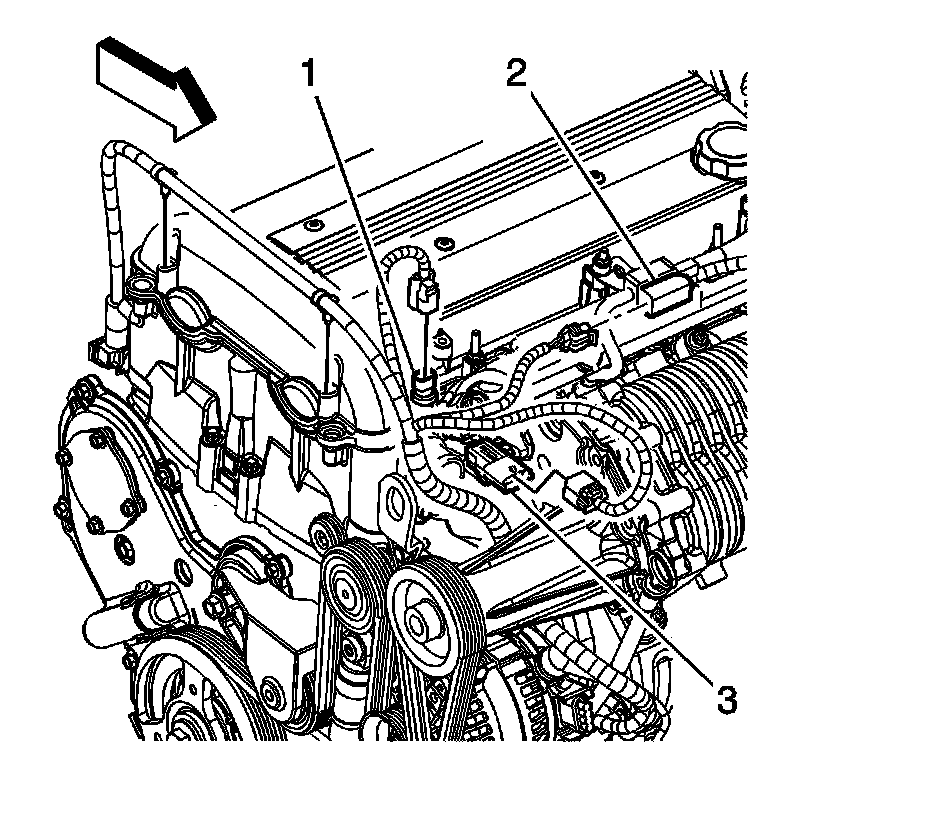 1
2
3