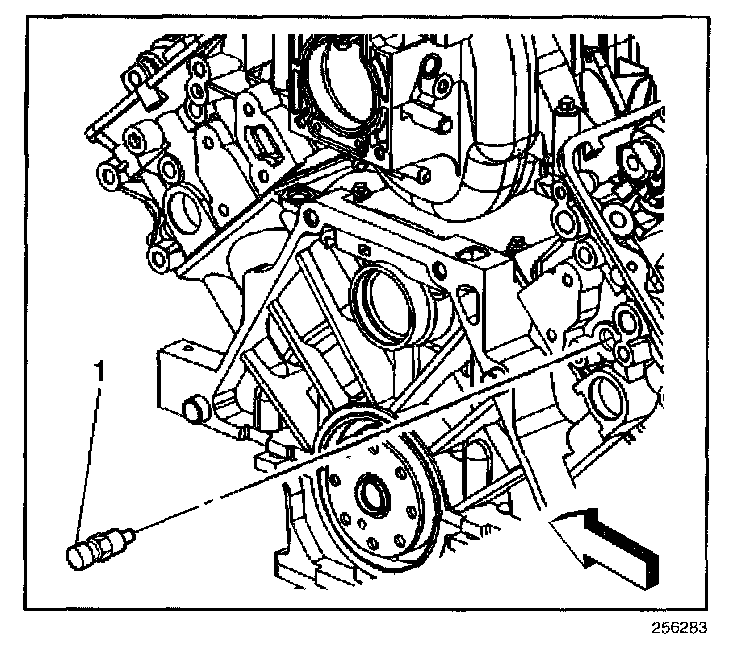 1

256283