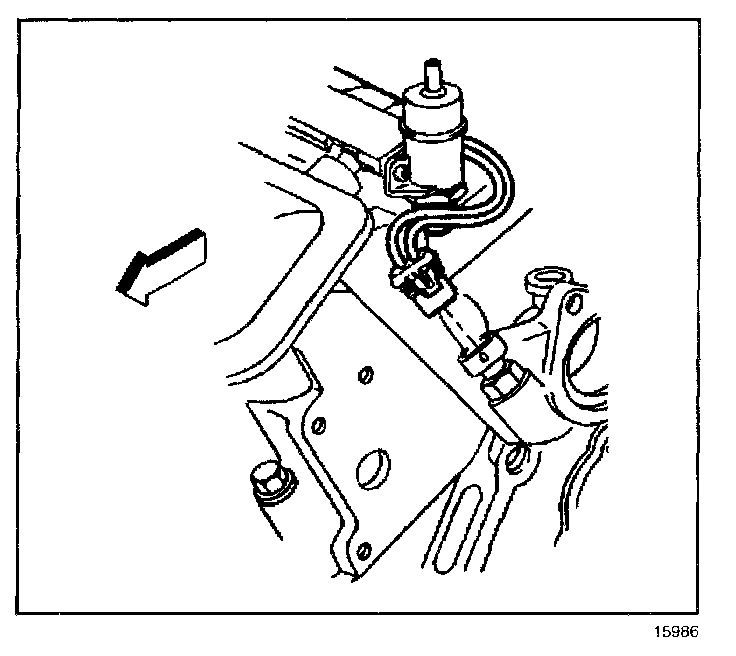 15986