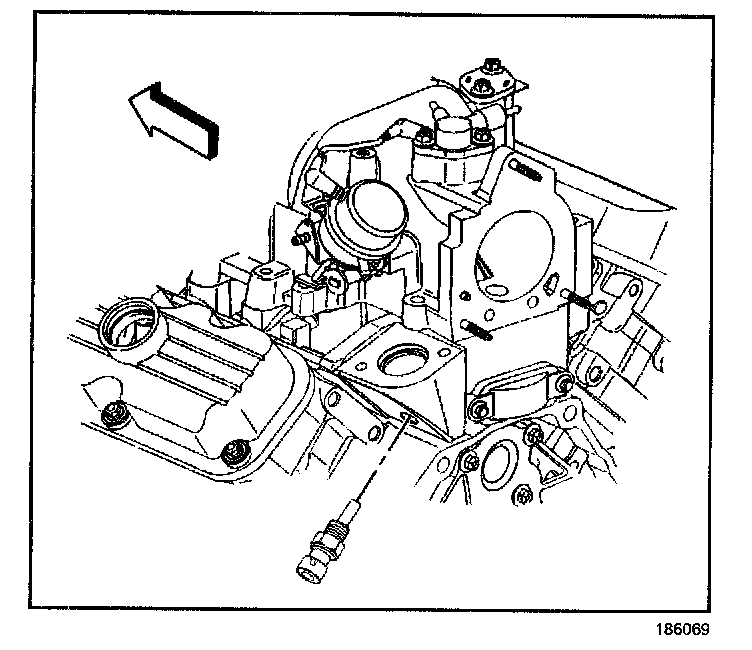 186069