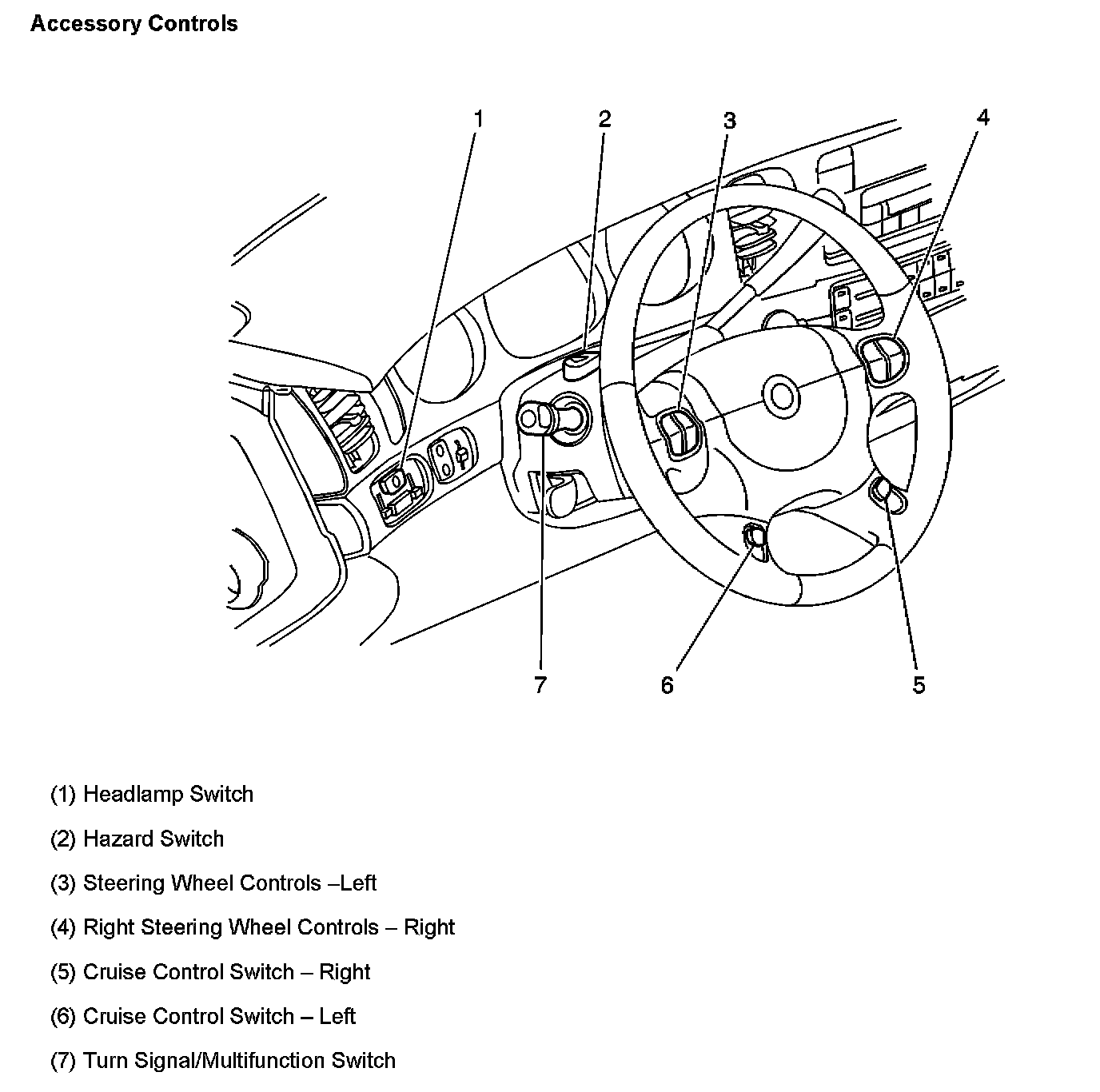 Accessory Controls

1
2
3
4
7
6
5

(1) Headlamp Switch

(2) Hazard Switch

(3) Steering Wheel Controls –Left

(4) Right Steering Wheel Controls – Right

(5) Cruise Control Switch – Right

(6) Cruise Control Switch – Left

(7) Turn Signal/Multifunction Switch