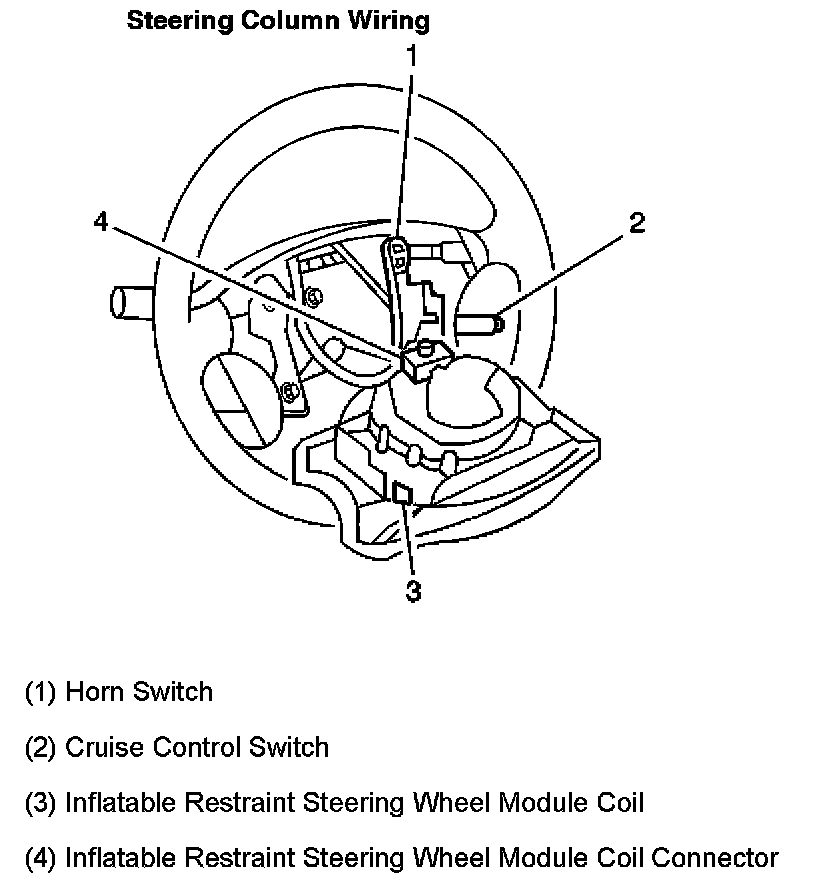 Steering Column Wiring

1

4

2

3

(1) Horn Switch

(2) Cruise Control Switch

(3) Inflatable Restraint Steering Wheel Module Coil

(4) Inflatable Restraint Steering Wheel Module Coil Connector