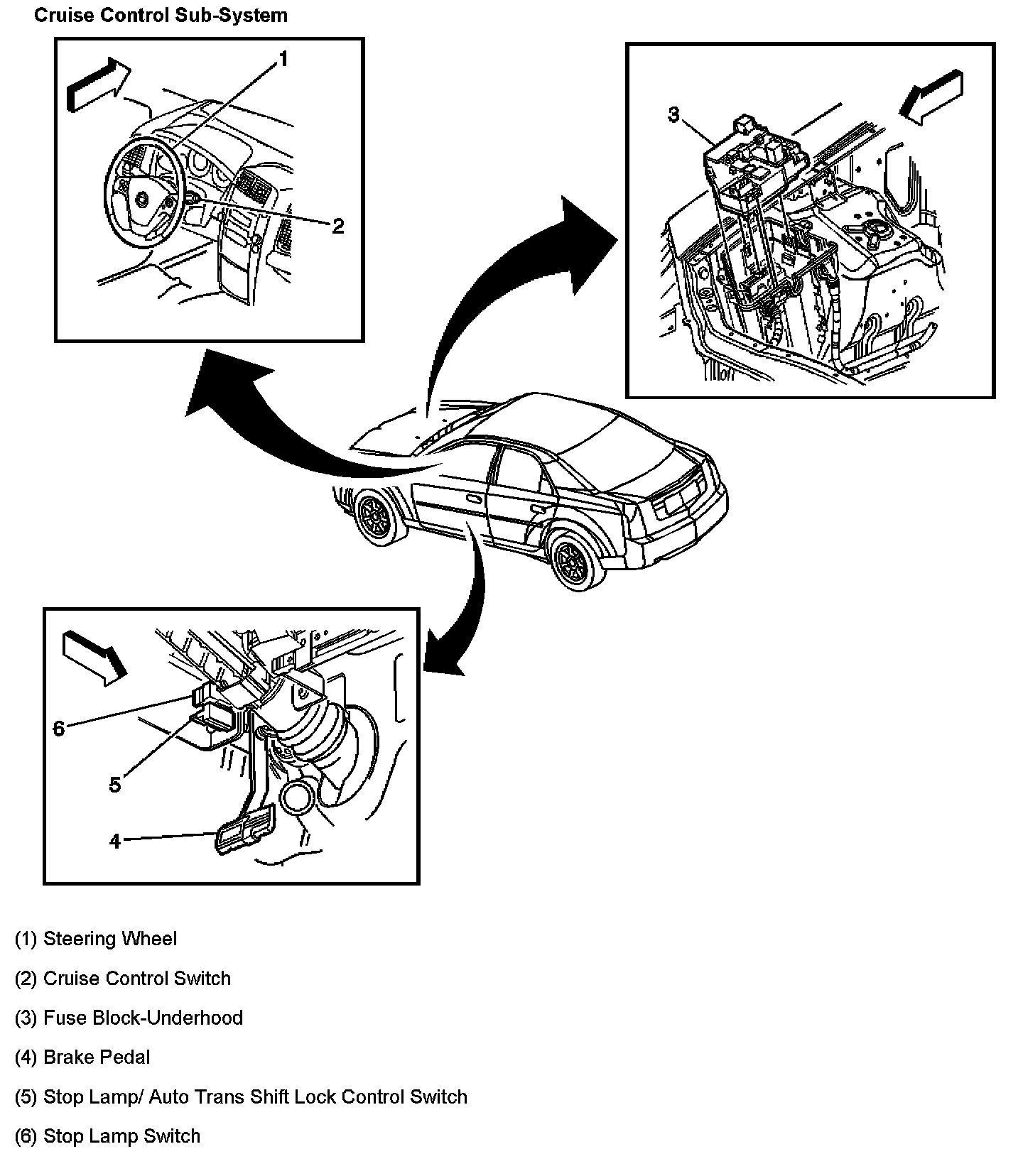 Cruise Control Sub-System

1

2

3

6

5

4

(1) Steering Wheel

(2) Cruise Control Switch

(3) Fuse Block-Underhood

(4) Brake Pedal

(5) Stop Lamp/ Auto Trans Shift Lock Control Switch

(6) Stop Lamp Switch