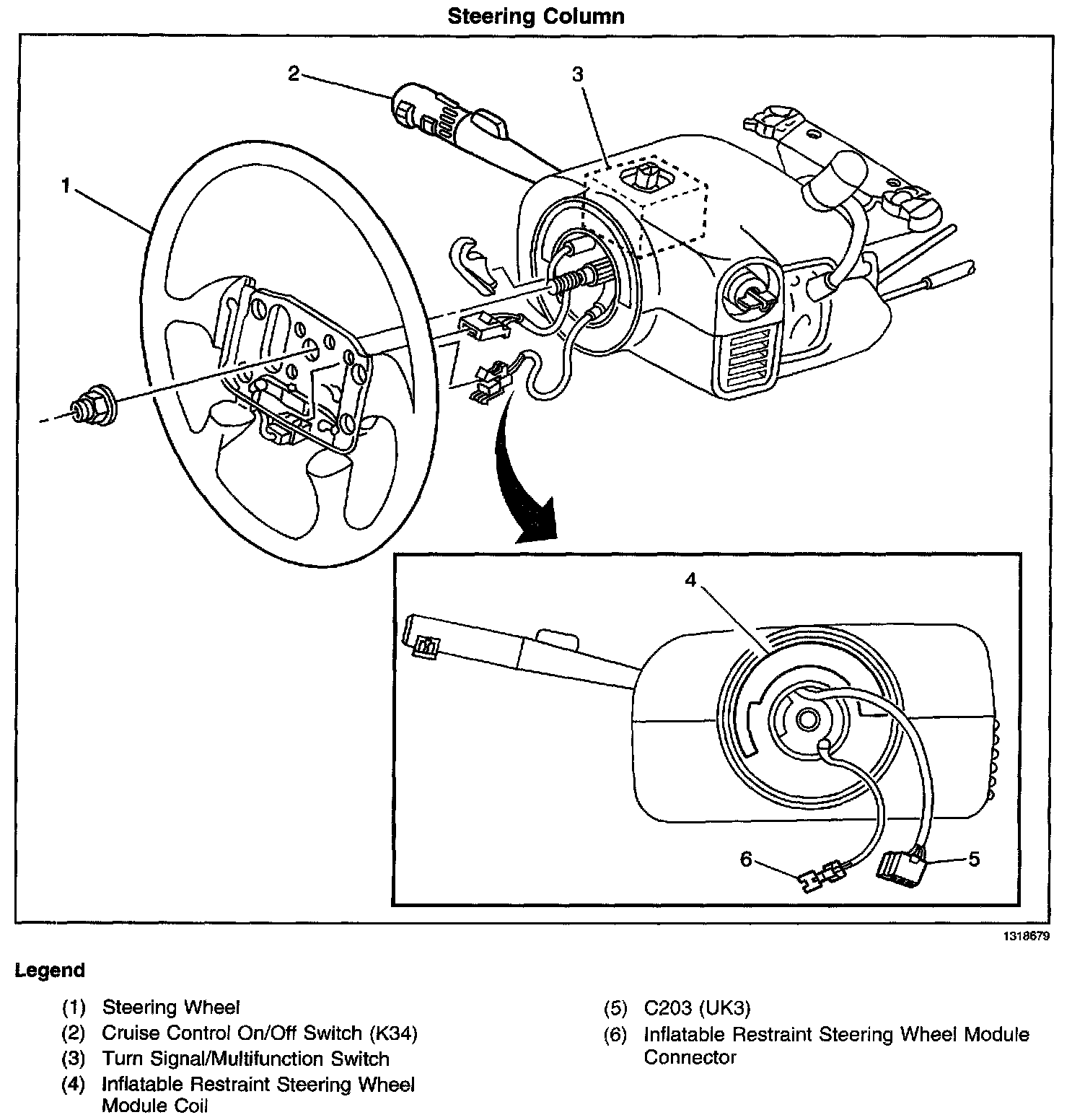 Steering Column

2

3

1

4

6

5

1318679

Legend

(1) Steering Wheel
(2) Cruise Control On/Off Switch (K34)
(3) Turn Signal/Multifunction Switch
(4) Inflatable Restraint Steering Wheel Module Coil

(5) C203 (UK3)
(6) Inflatable Restraint Steering Wheel Module Connector