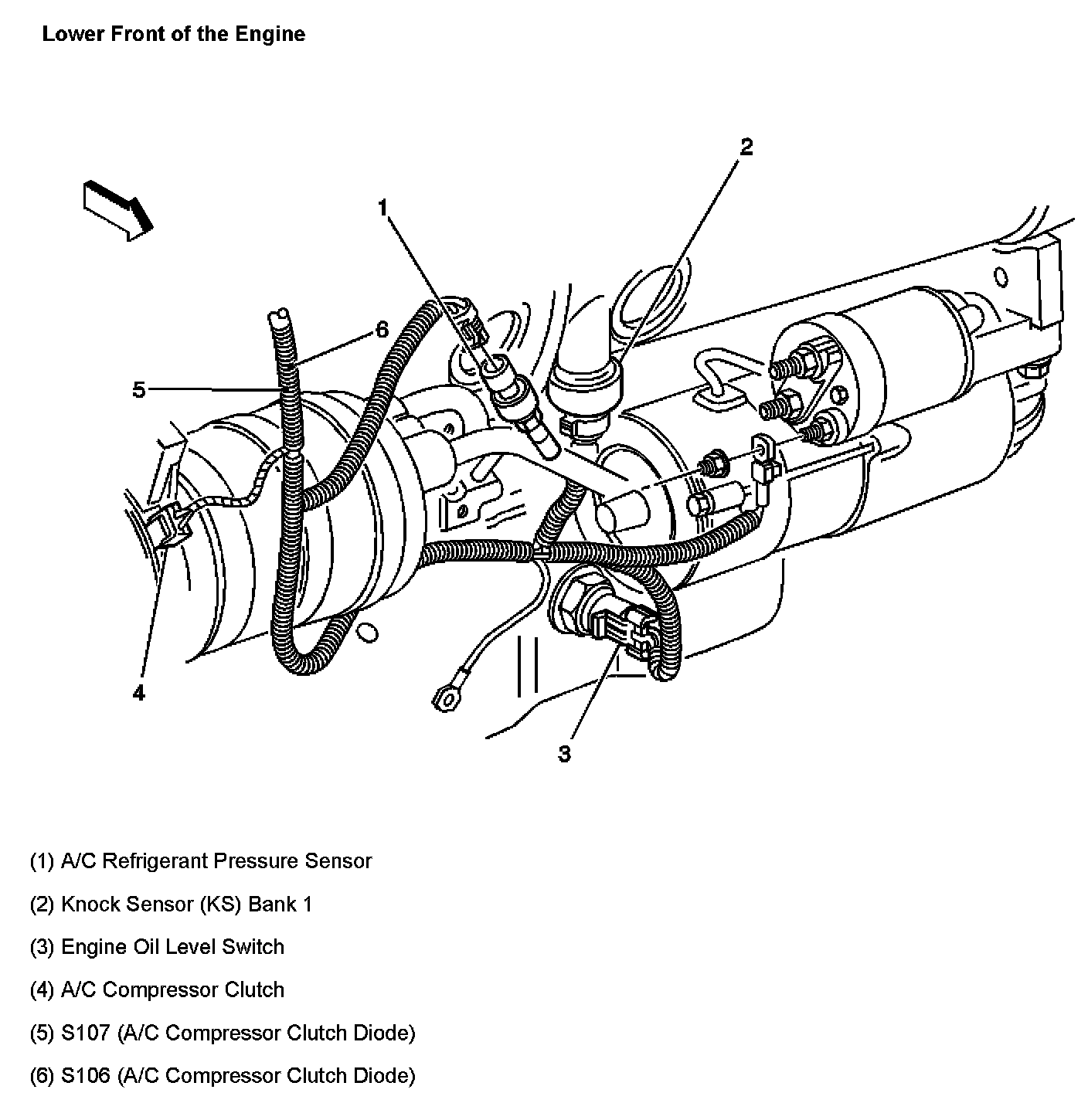 Lower Front of the Engine

2

1

6

5

4

3

(1) A/C Refrigerant Pressure Sensor

(2) Knock Sensor (KS) Bank 1

(3) Engine Oil Level Switch

(4) A/C Compressor Clutch

(5) S107 (A/C Compressor Clutch Diode)

(6) S106 (A/C Compressor Clutch Diode)