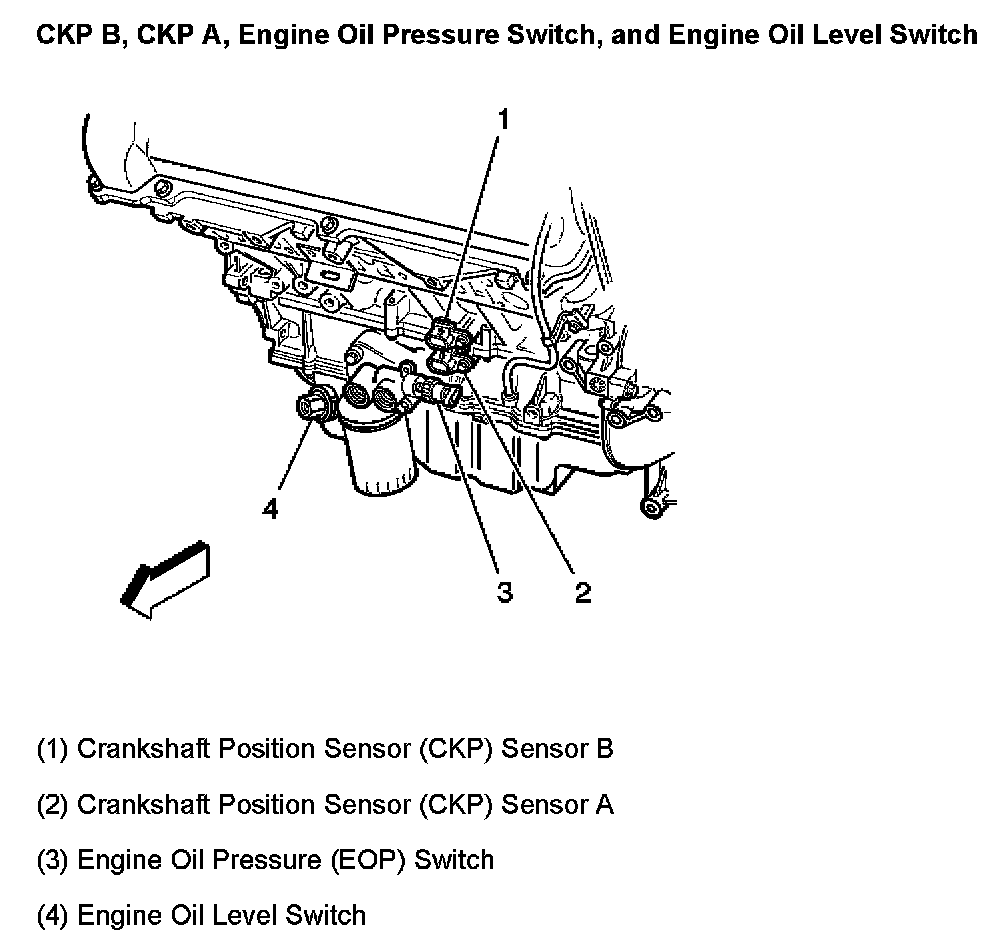 CKP B, CKP A, Engine Oil Pressure Switch, and Engine Oil Level Switch

1

4

3

2

(1) Crankshaft Position Sensor (CKP) Sensor B

(2) Crankshaft Position Sensor (CKP) Sensor A

(3) Engine Oil Pressure (EOP) Switch

(4) Engine Oil Level Switch