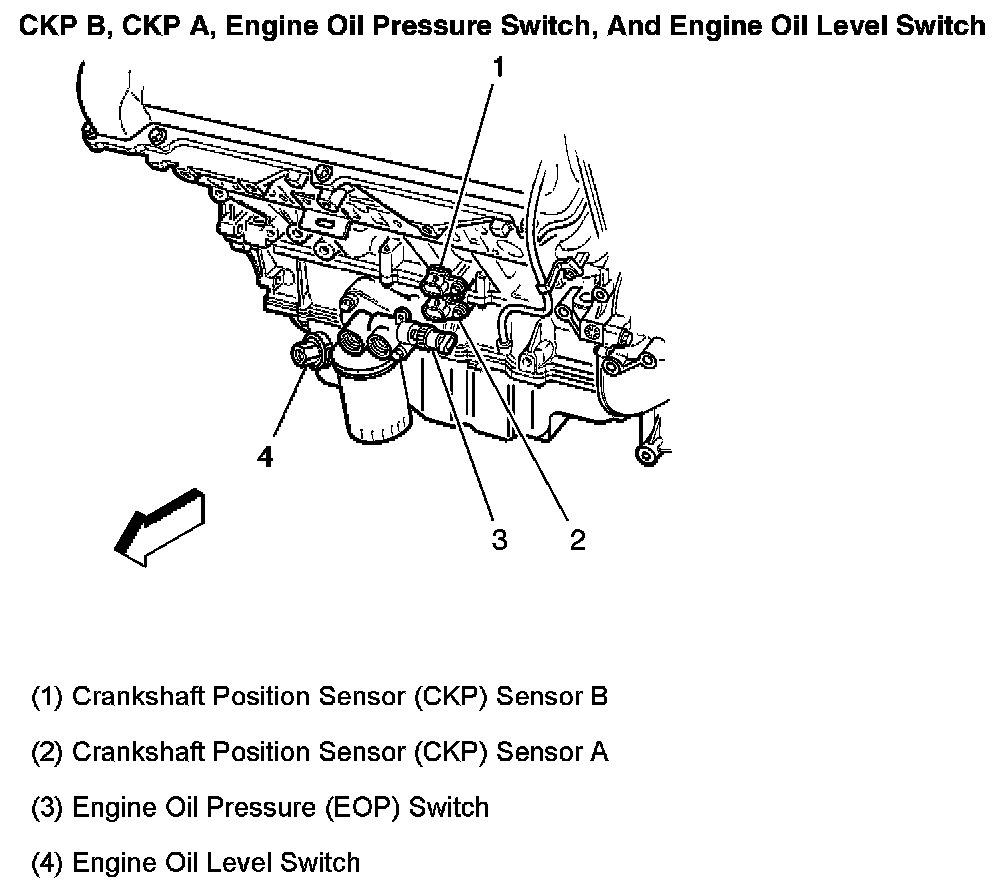 CKP B, CKP A, Engine Oil Pressure Switch, And Engine Oil Level Switch

1

4

3 2

(1) Crankshaft Position Sensor (CKP) Sensor B

(2) Crankshaft Position Sensor (CKP) Sensor A

(3) Engine Oil Pressure (EOP) Switch

(4) Engine Oil Level Switch