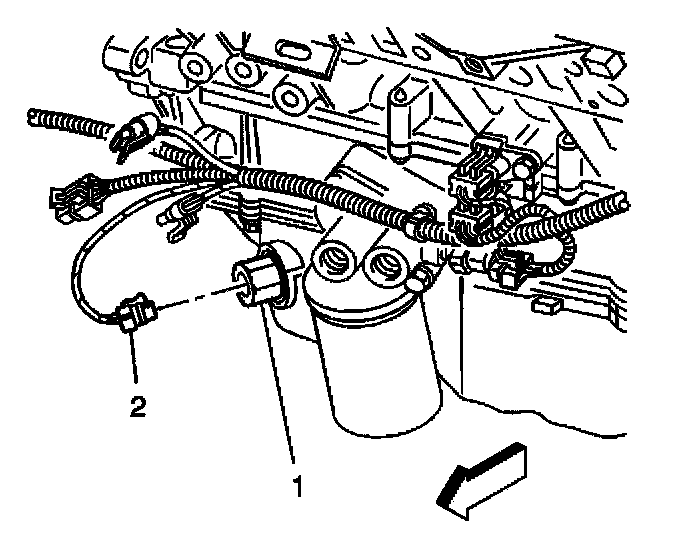 2

1