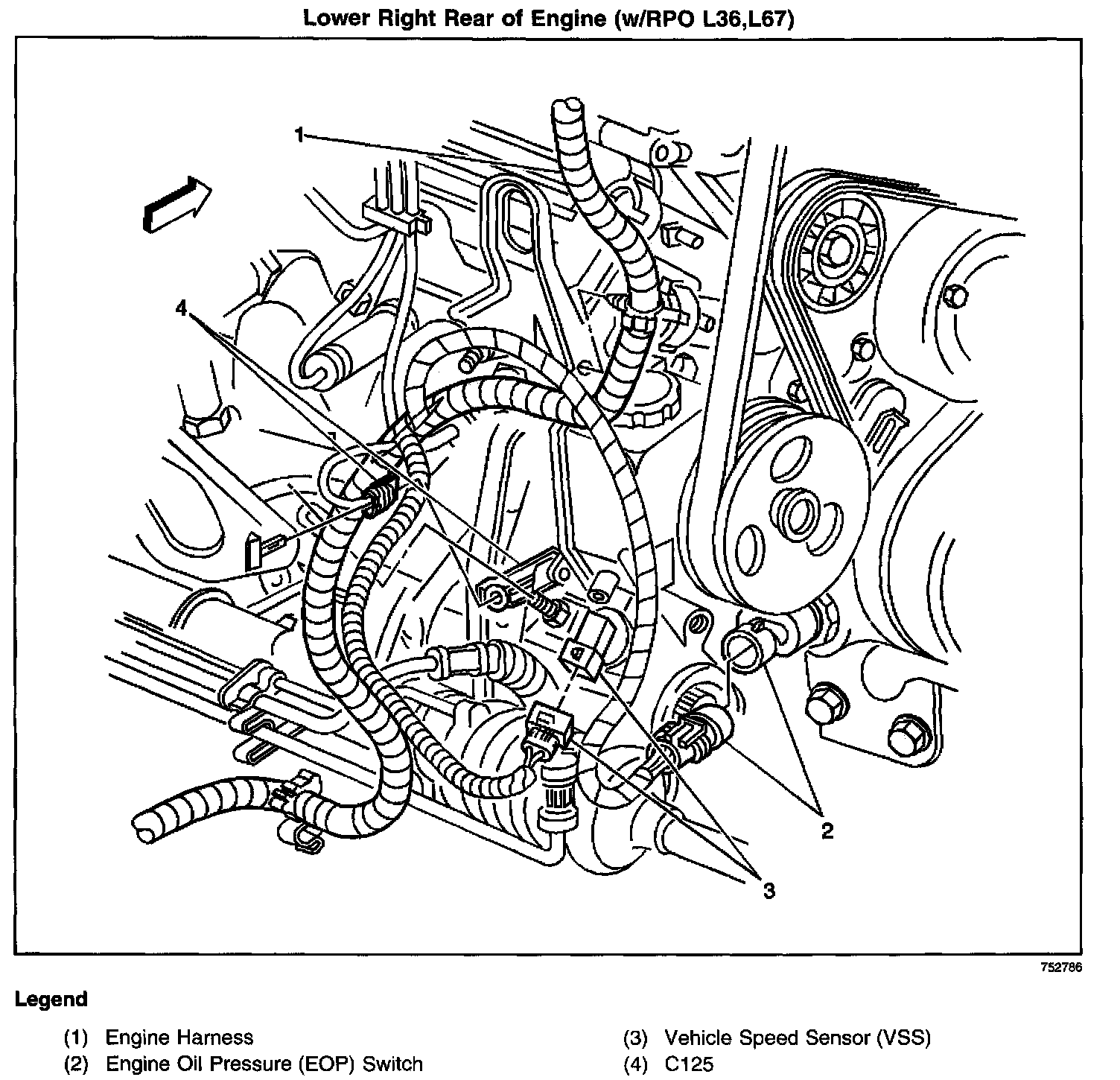 Lower Right Rear of Engine (w/RPO L36,L67)

1

4

2

3

752786

Legend

(1) Engine Harness
(2) Engine Oil Pressure (EOP) Switch

(3) Vehicle Speed Sensor (VSS)
(4) C125