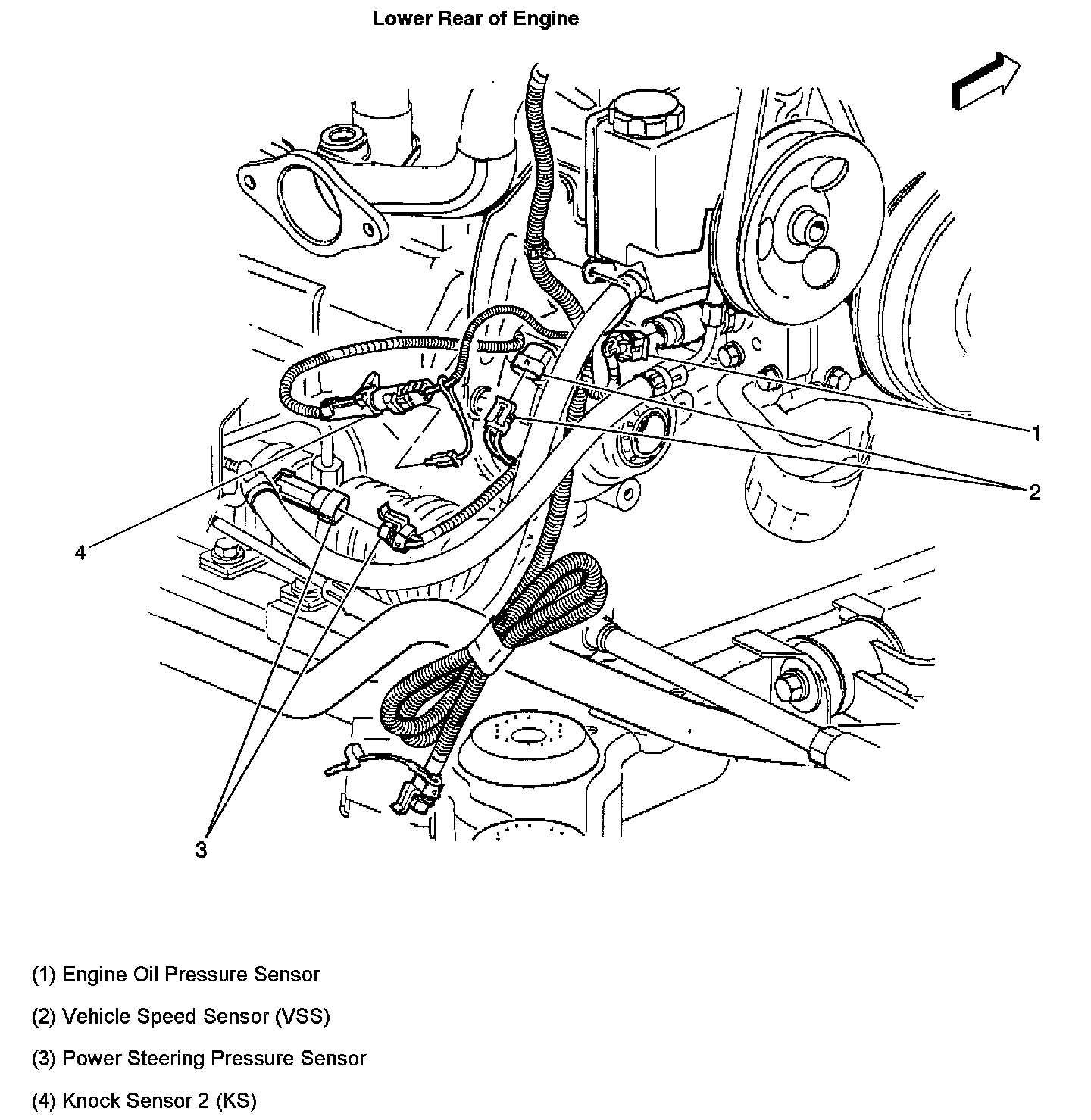 Lower Rear of Engine

1

2

4

3

(1) Engine Oil Pressure Sensor

(2) Vehicle Speed Sensor (VSS)

(3) Power Steering Pressure Sensor

(4) Knock Sensor 2 (KS)