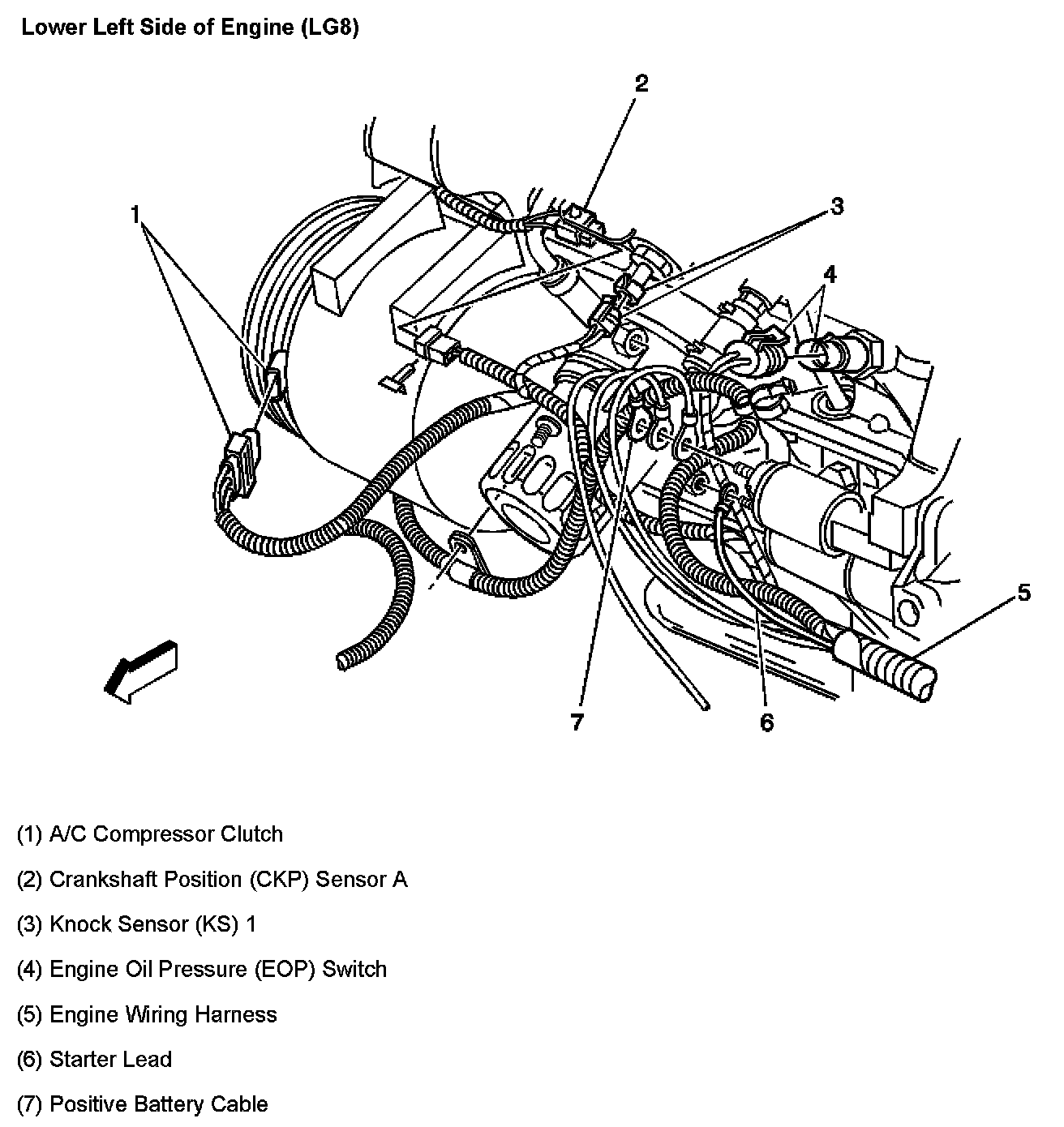 Lower Left Side of Engine (LG8)

2
1
3
4
5
7
6

(1) A/C Compressor Clutch

(2) Crankshaft Position (CKP) Sensor A

(3) Knock Sensor (KS) 1

(4) Engine Oil Pressure (EOP) Switch

(5) Engine Wiring Harness

(6) Starter Lead

(7) Positive Battery Cable