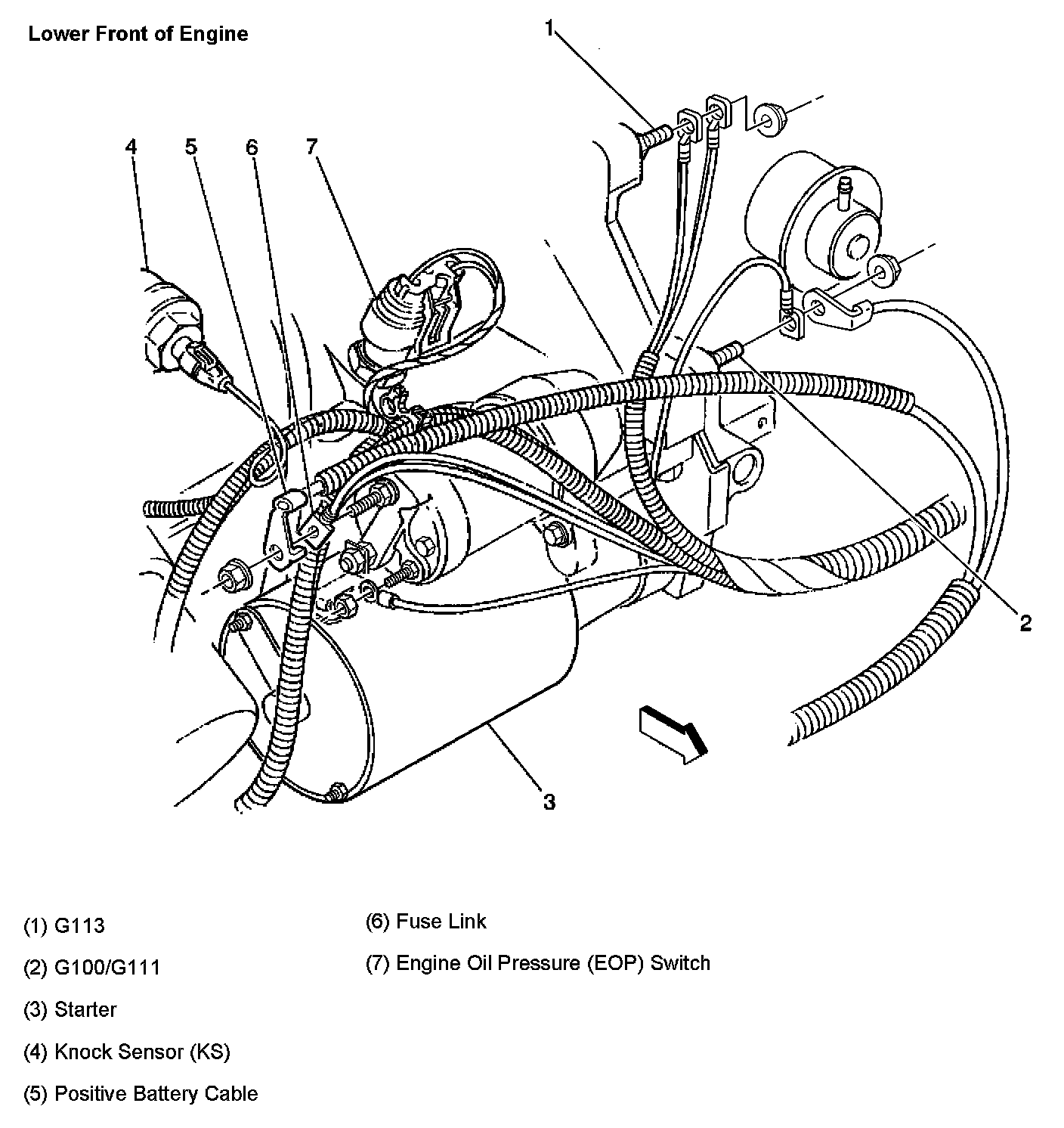 Lower Front of Engine

1

4 5 6 7

2

3

(1) G113

(2) G100/G111

(3) Starter

(4) Knock Sensor (KS)

(5) Positive Battery Cable

(6) Fuse Link

(7) Engine Oil Pressure (EOP) Switch