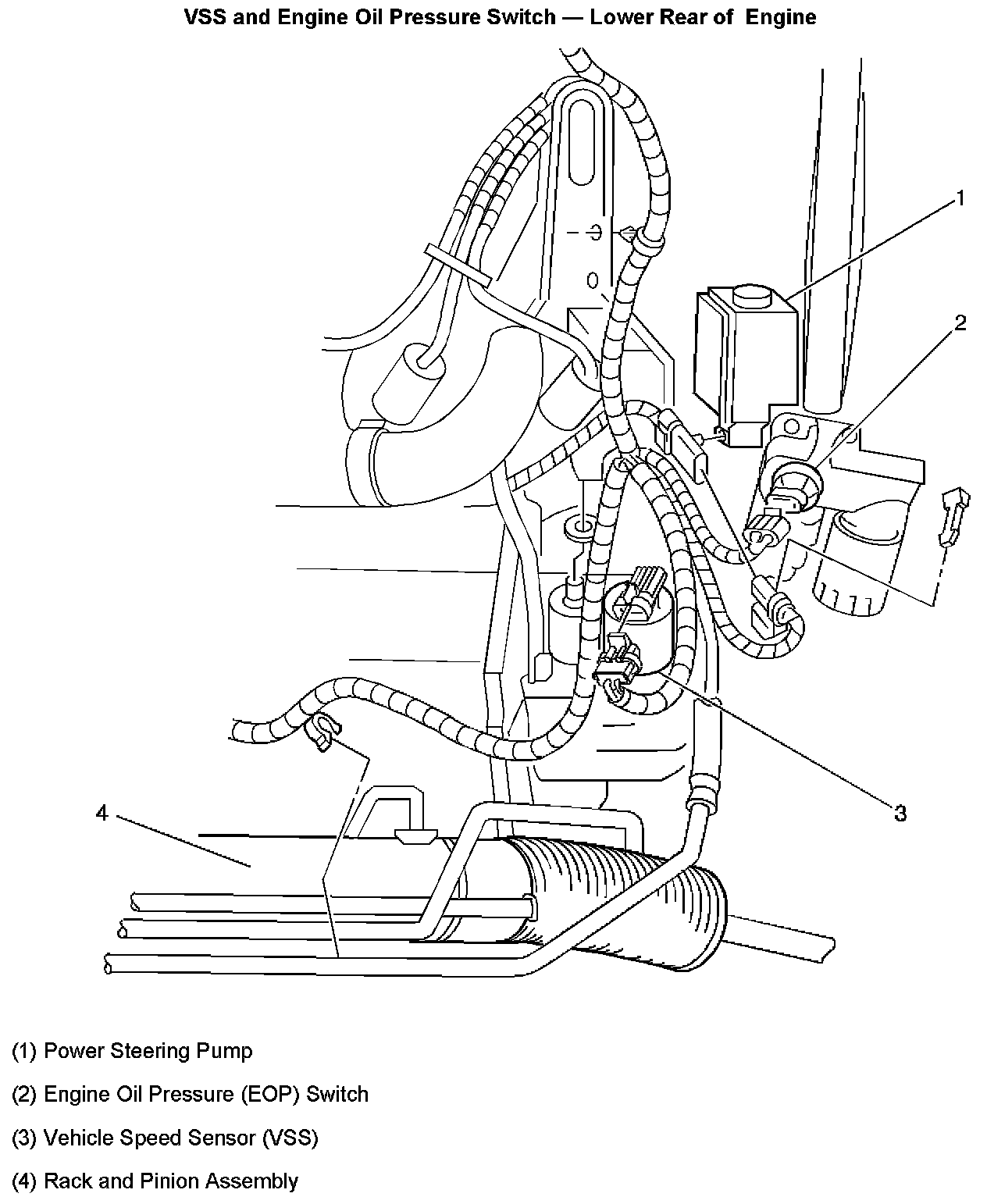 VSS and Engine Oil Pressure Switch — Lower Rear of Engine

1

2

3

4

(1) Power Steering Pump

(2) Engine Oil Pressure (EOP) Switch

(3) Vehicle Speed Sensor (VSS)

(4) Rack and Pinion Assembly