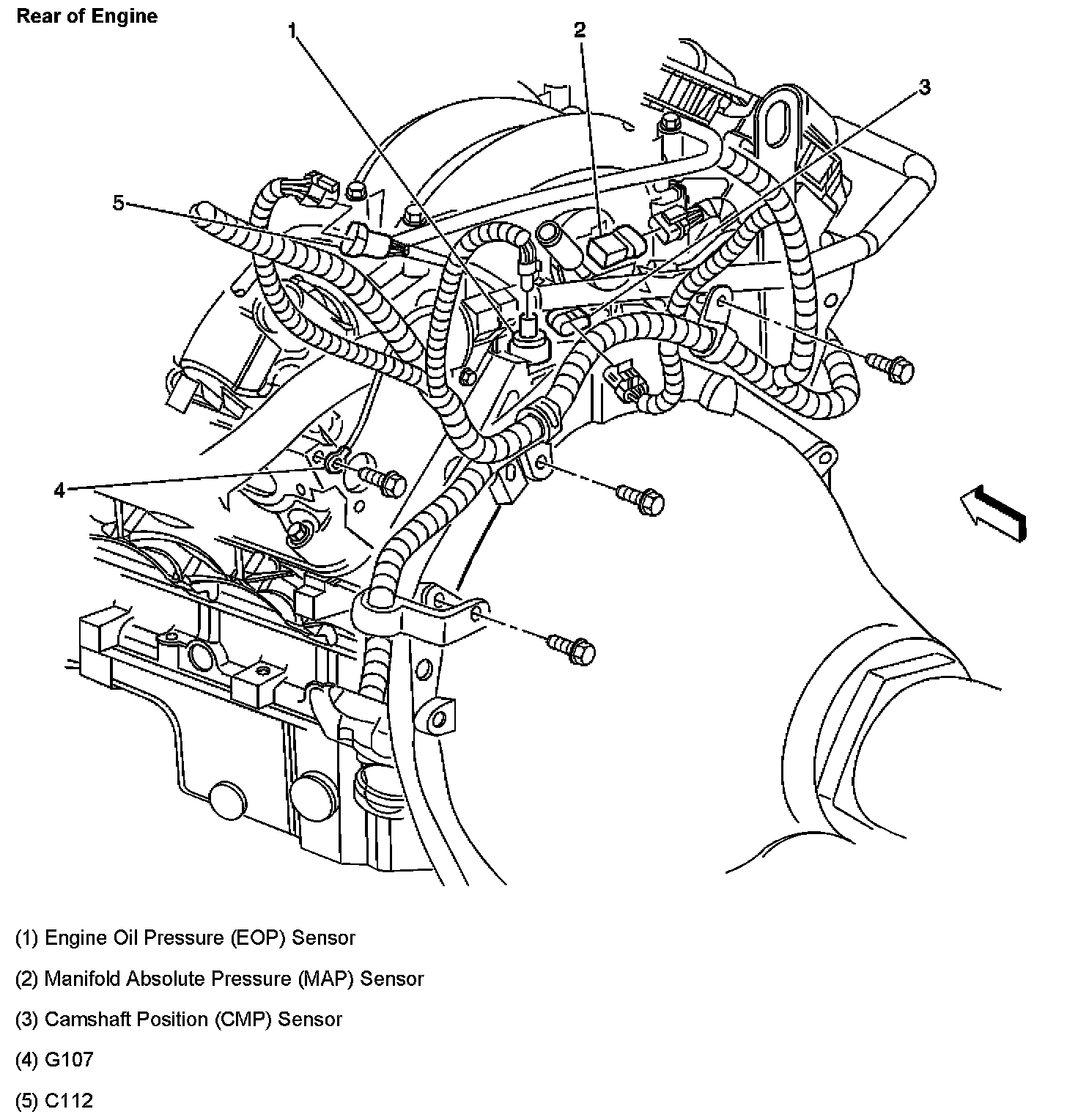 Rear of Engine

1

2

3

5

4

(1) Engine Oil Pressure (EOP) Sensor

(2) Manifold Absolute Pressure (MAP) Sensor

(3) Camshaft Position (CMP) Sensor

(4) G107

(5) C112