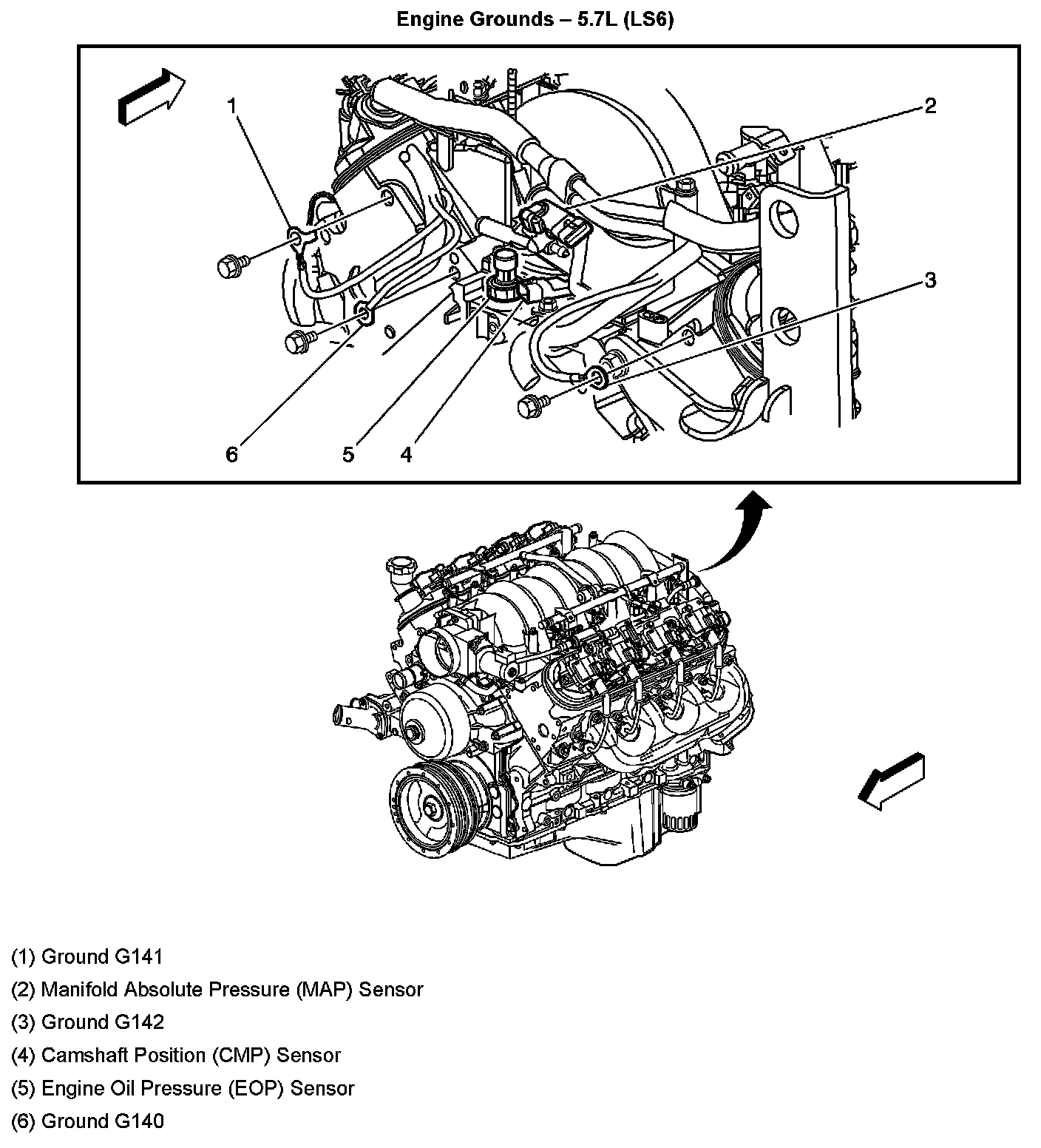 Engine Grounds – 5.7L (LS6)

1

2

3

6

5

4

(1) Ground G141

(2) Manifold Absolute Pressure (MAP) Sensor

(3) Ground G142

(4) Camshaft Position (CMP) Sensor

(5) Engine Oil Pressure (EOP) Sensor

(6) Ground G140