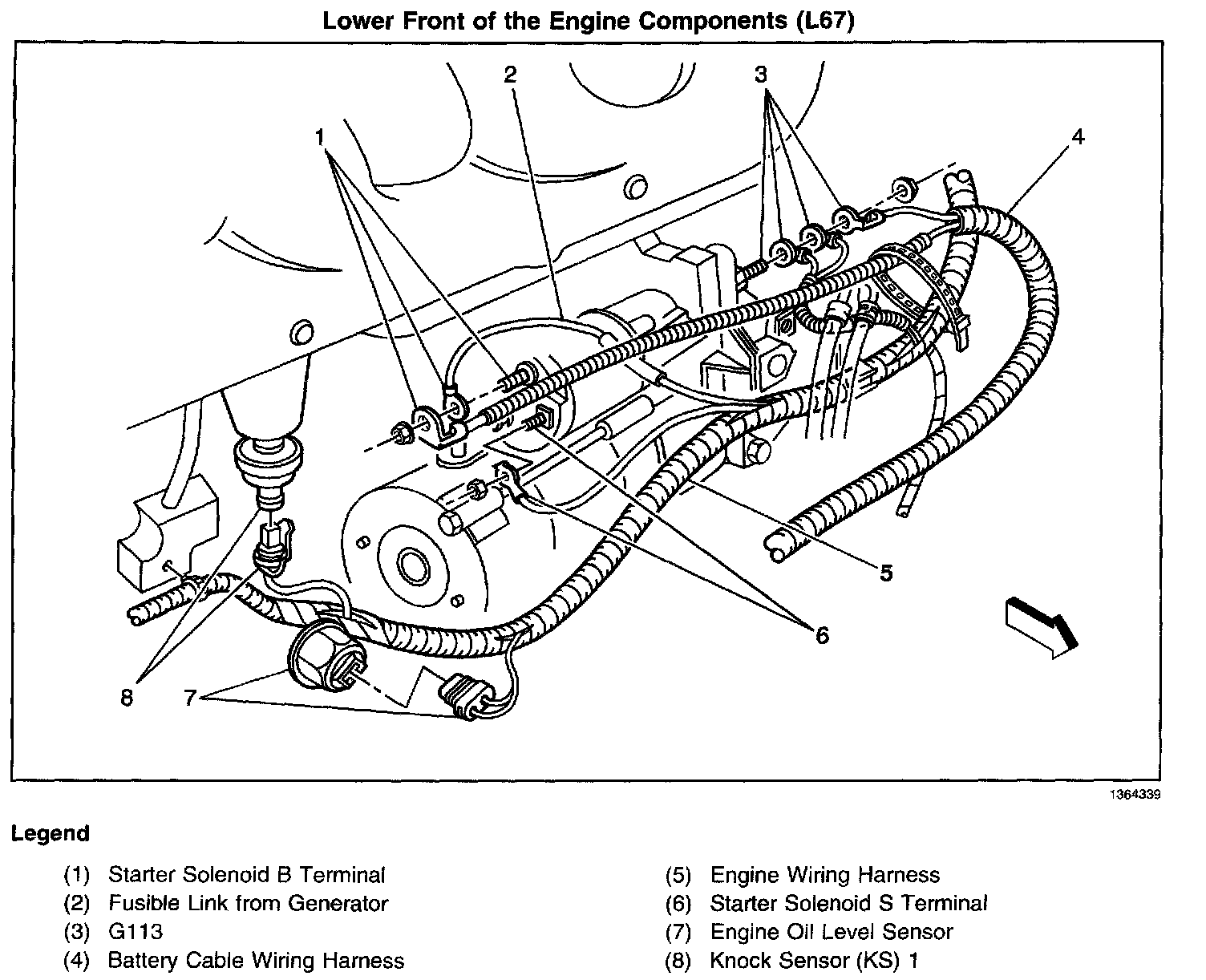 Lower Front of the Engine Components (L67)

2

3

1

4

5

6

8

7

1364339

Legend

(1) Starter Solenoid B Terminal
(2) Fusible Link from Generator
(3) G113
(4) Battery Cable Wiring Harness

(5) Engine Wiring Harness
(6) Starter Solenoid S Terminal
(7) Engine Oil Level Sensor
(8) Knock Sensor (KS) 1