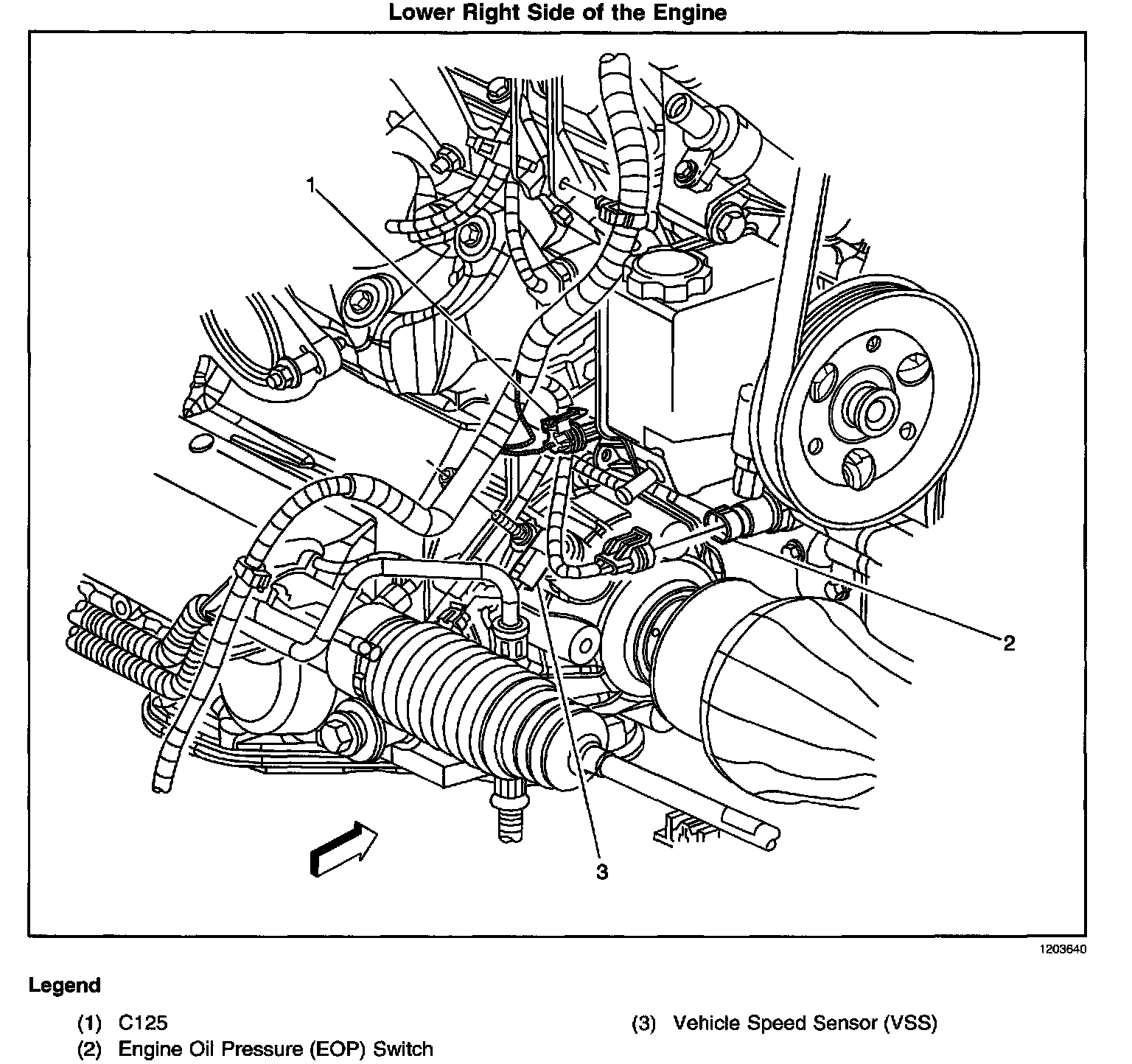 Lower Right Side of the Engine

1

2

3

1203640

Legend

(1) C125

(2) Engine Oil Pressure (EOP) Switch

(3) Vehicle Speed Sensor (VSS)