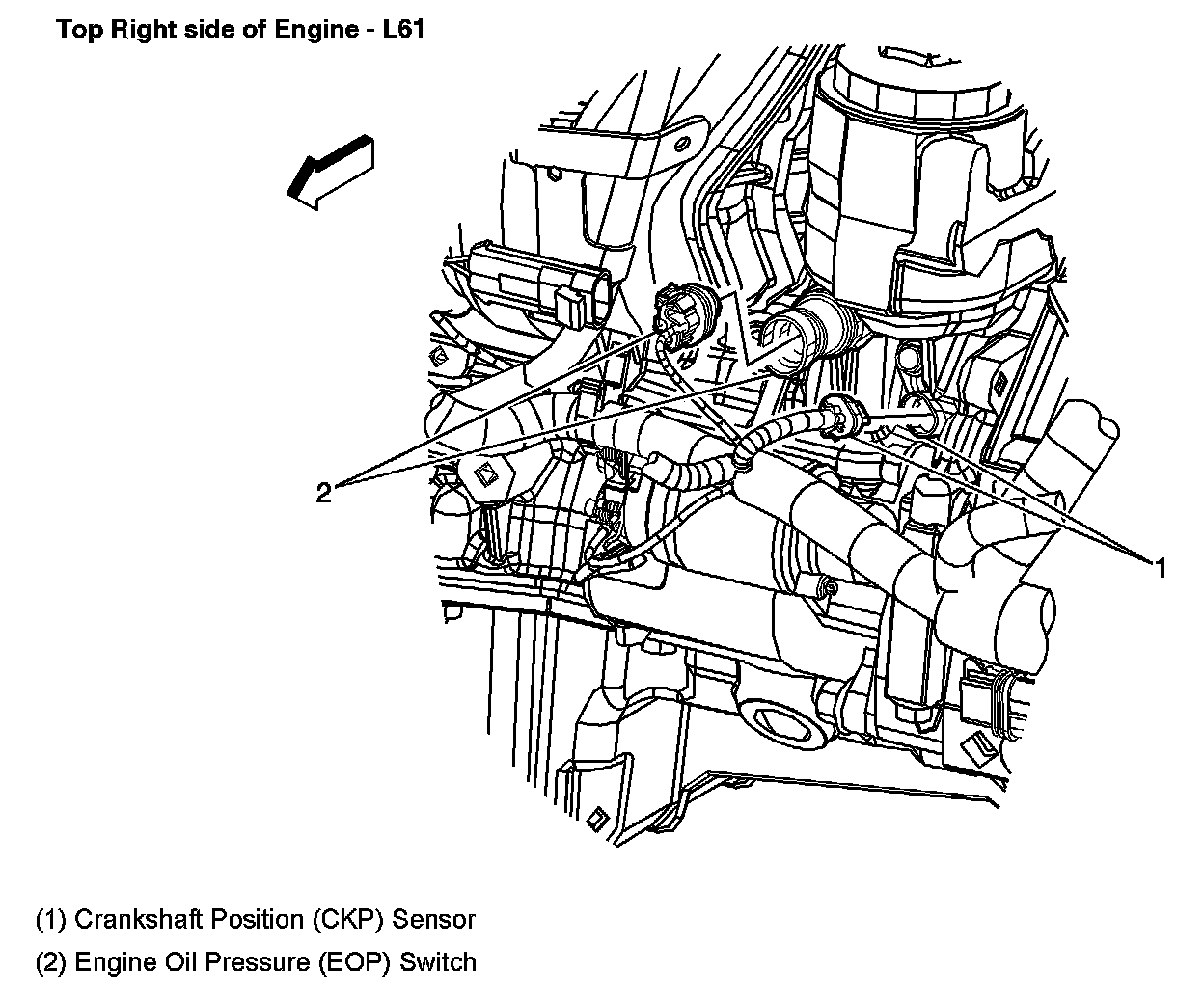 Top Right side of Engine - L61

2

1

(1) Crankshaft Position (CKP) Sensor

(2) Engine Oil Pressure (EOP) Switch