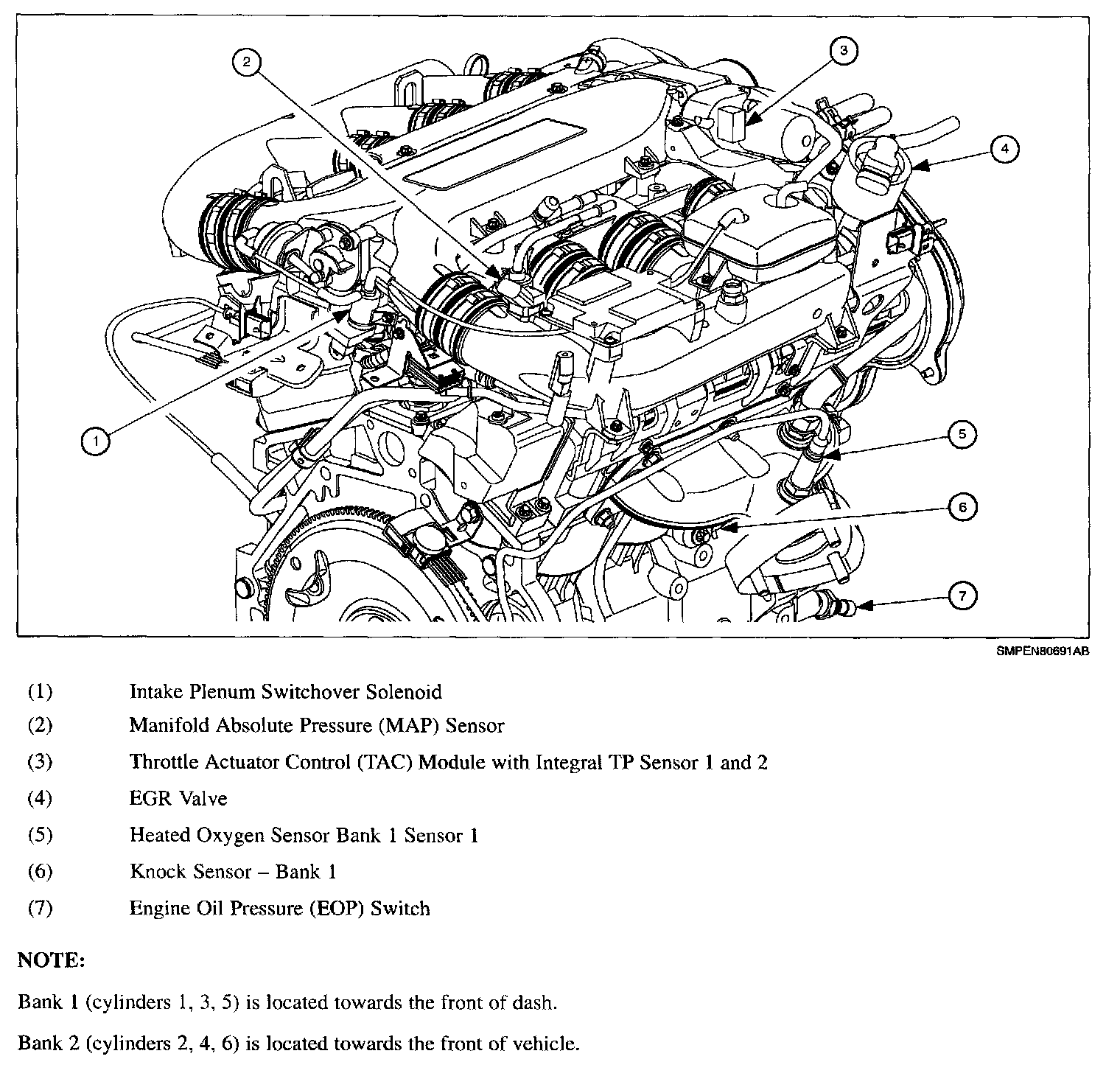 2
3
4
1
5
6
7

SMPEN80691AB

(1) Intake Plenum Switchover Solenoid
(2) Manifold Absolute Pressure (MAP) Sensor
(3) Throttle Actuator Control (TAC) Module with Integral TP Sensor 1 and 2
(4) EGR Valve
(5) Heated Oxygen Sensor Bank 1 Sensor 1
(6) Knock Sensor – Bank 1
(7) Engine Oil Pressure (EOP) Switch

NOTE:

Bank 1 (cylinders 1, 3, 5) is located towards the front of dash.

Bank 2 (cylinders 2, 4, 6) is located towards the front of vehicle.