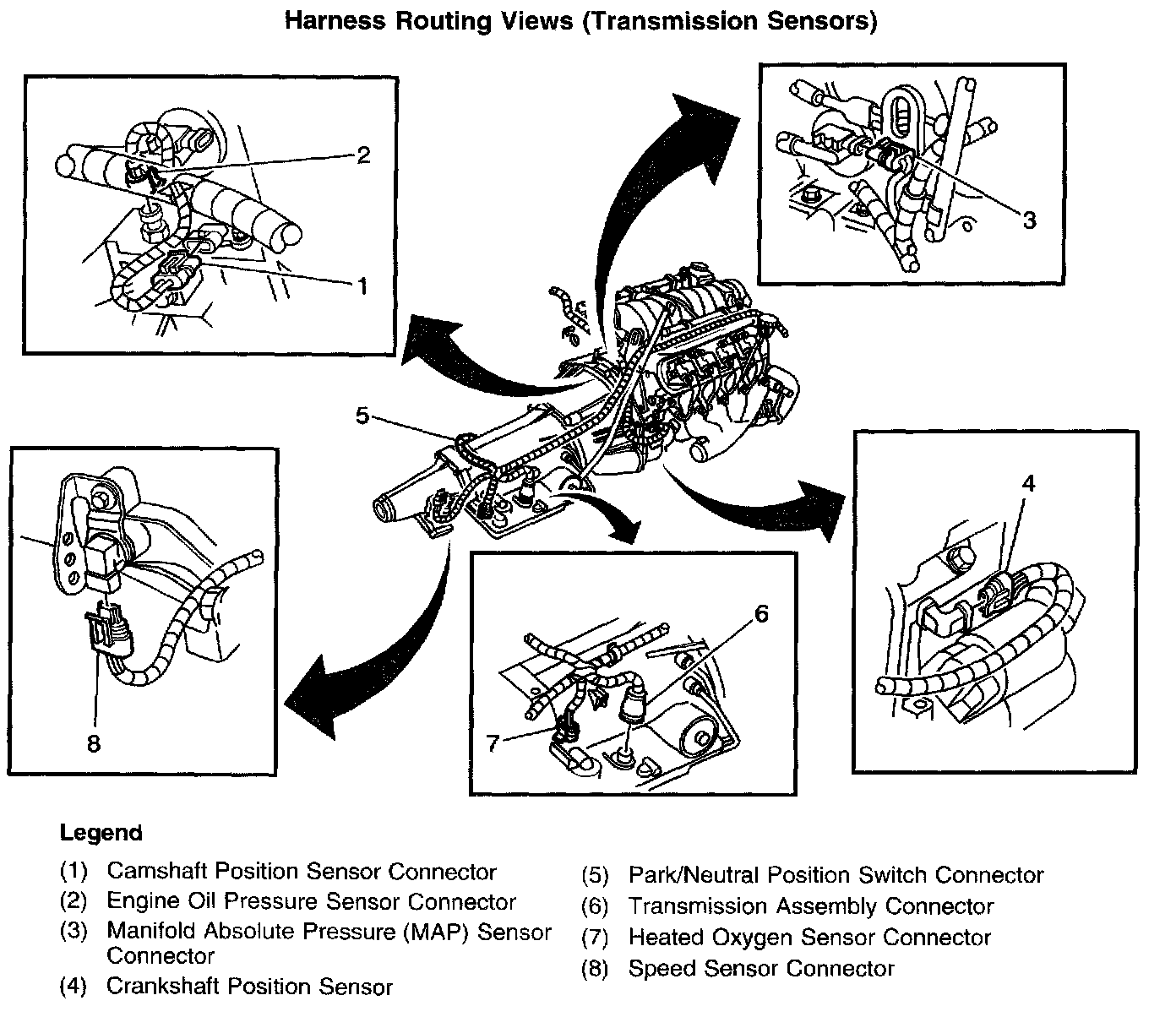 Harness Routing Views (Transmission Sensors)

2

1

3

5

4

6

7

8

Legend

(1) Camshaft Position Sensor Connector
(2) Engine Oil Pressure Sensor Connector
(3) Manifold Absolute Pressure (MAP) Sensor Connector
(4) Crankshaft Position Sensor

(5) Park/Neutral Position Switch Connector
(6) Transmission Assembly Connector
(7) Heated Oxygen Sensor Connector
(8) Speed Sensor Connector