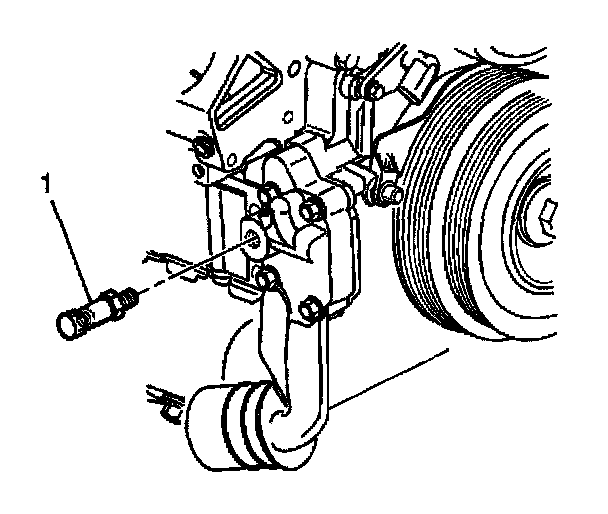 1