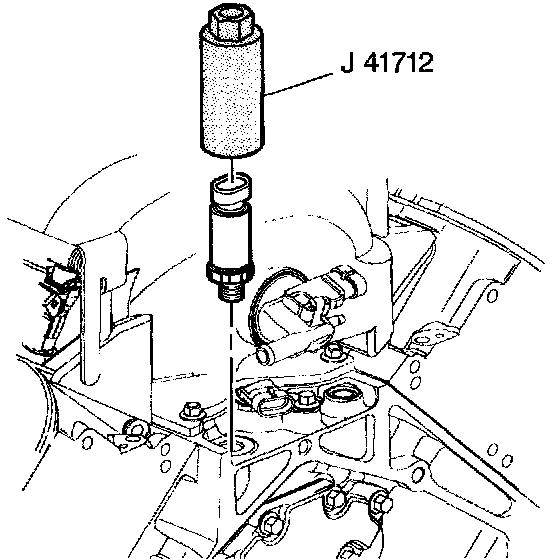 J 41712