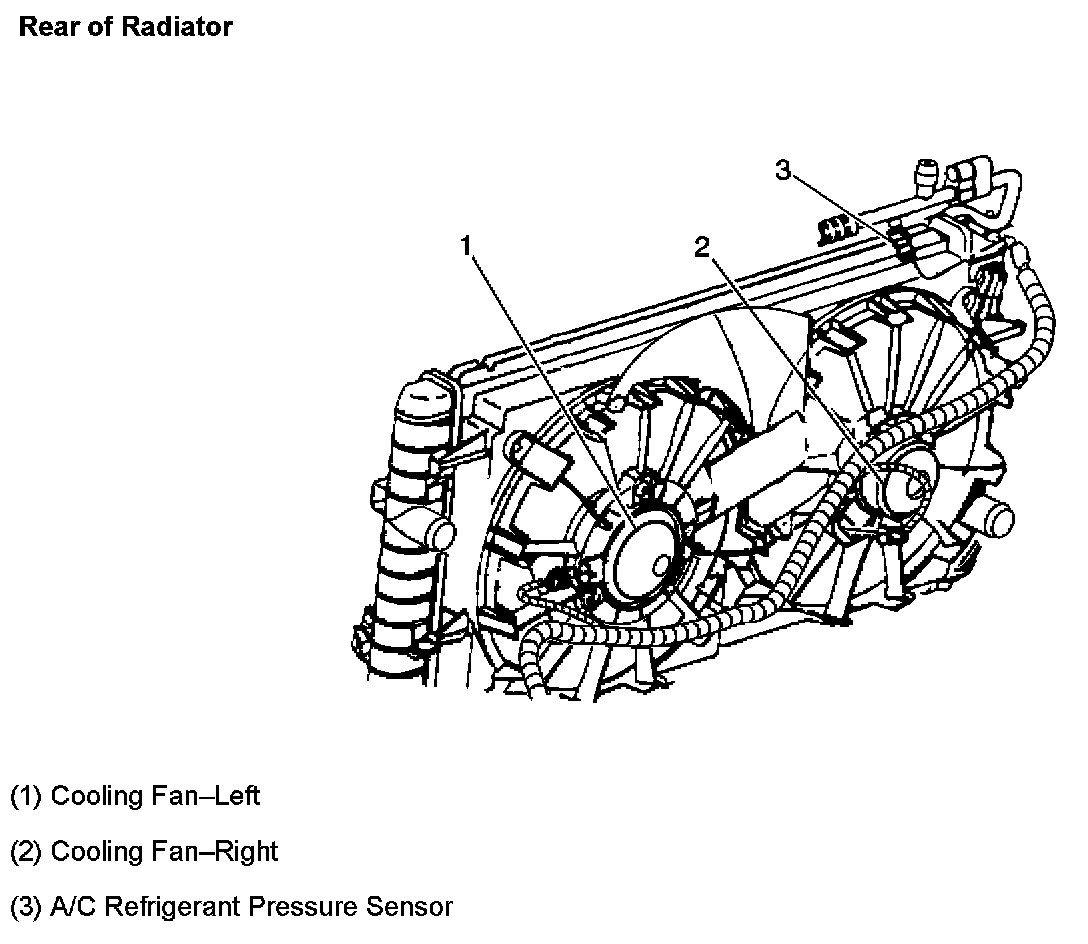 Rear of Radiator

3

1

2

(1) Cooling Fan–Left

(2) Cooling Fan–Right

(3) A/C Refrigerant Pressure Sensor