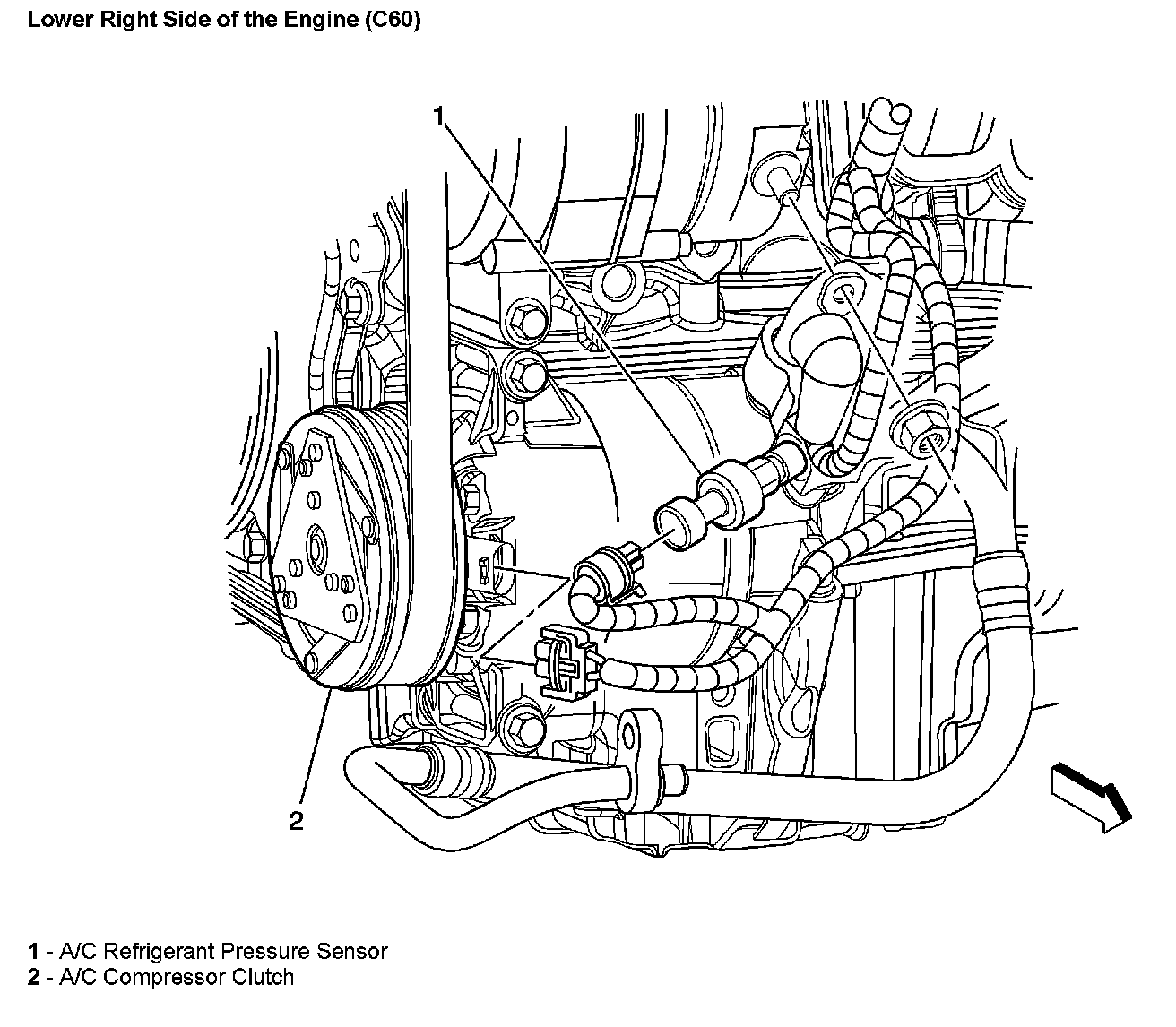 Lower Right Side of the Engine (C60)

1

2

1 - A/C Refrigerant Pressure Sensor
2 - A/C Compressor Clutch