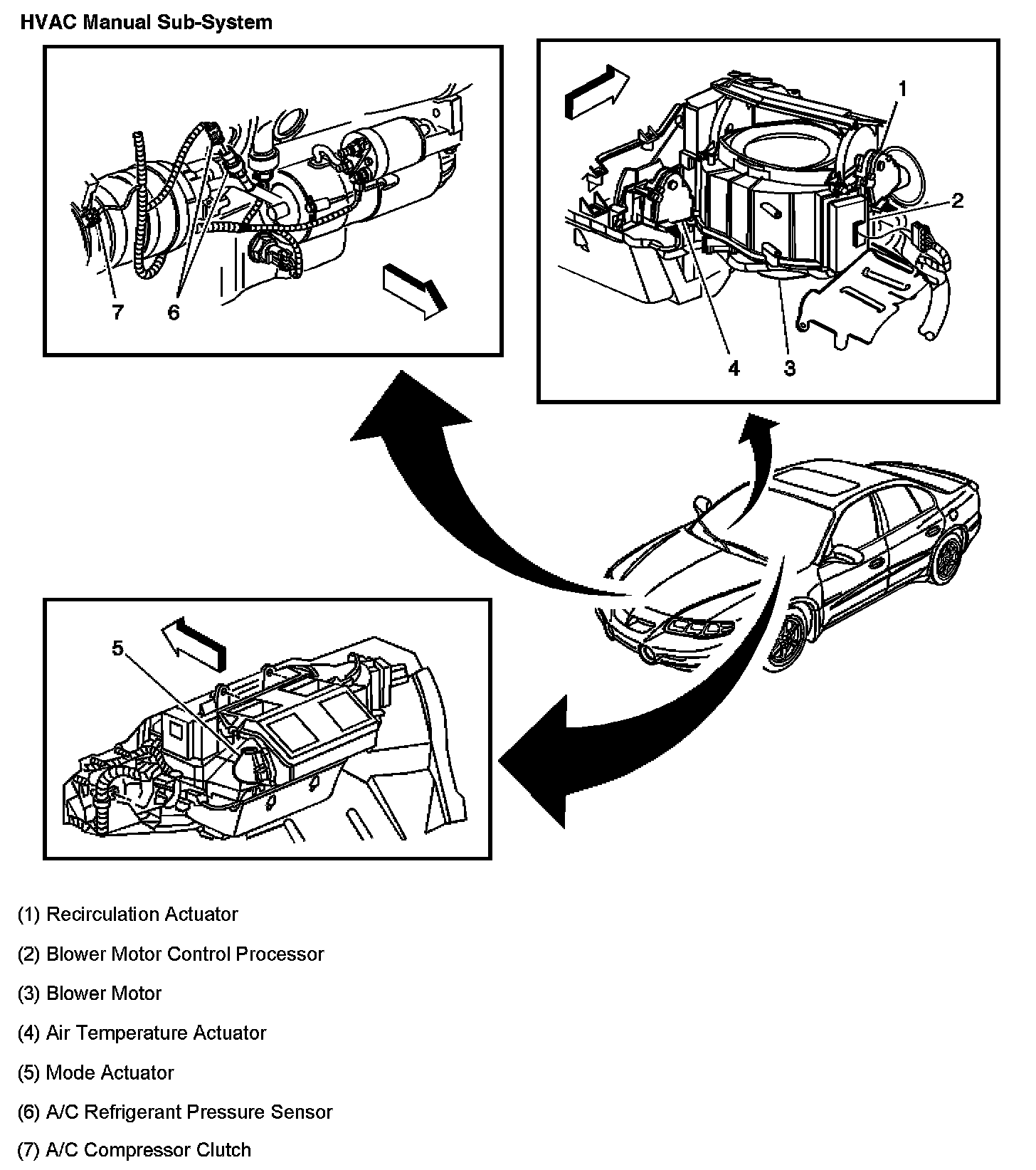 HVAC Manual Sub-System

7 6

1
2
4 3

5

(1) Recirculation Actuator

(2) Blower Motor Control Processor

(3) Blower Motor

(4) Air Temperature Actuator

(5) Mode Actuator

(6) A/C Refrigerant Pressure Sensor

(7) A/C Compressor Clutch