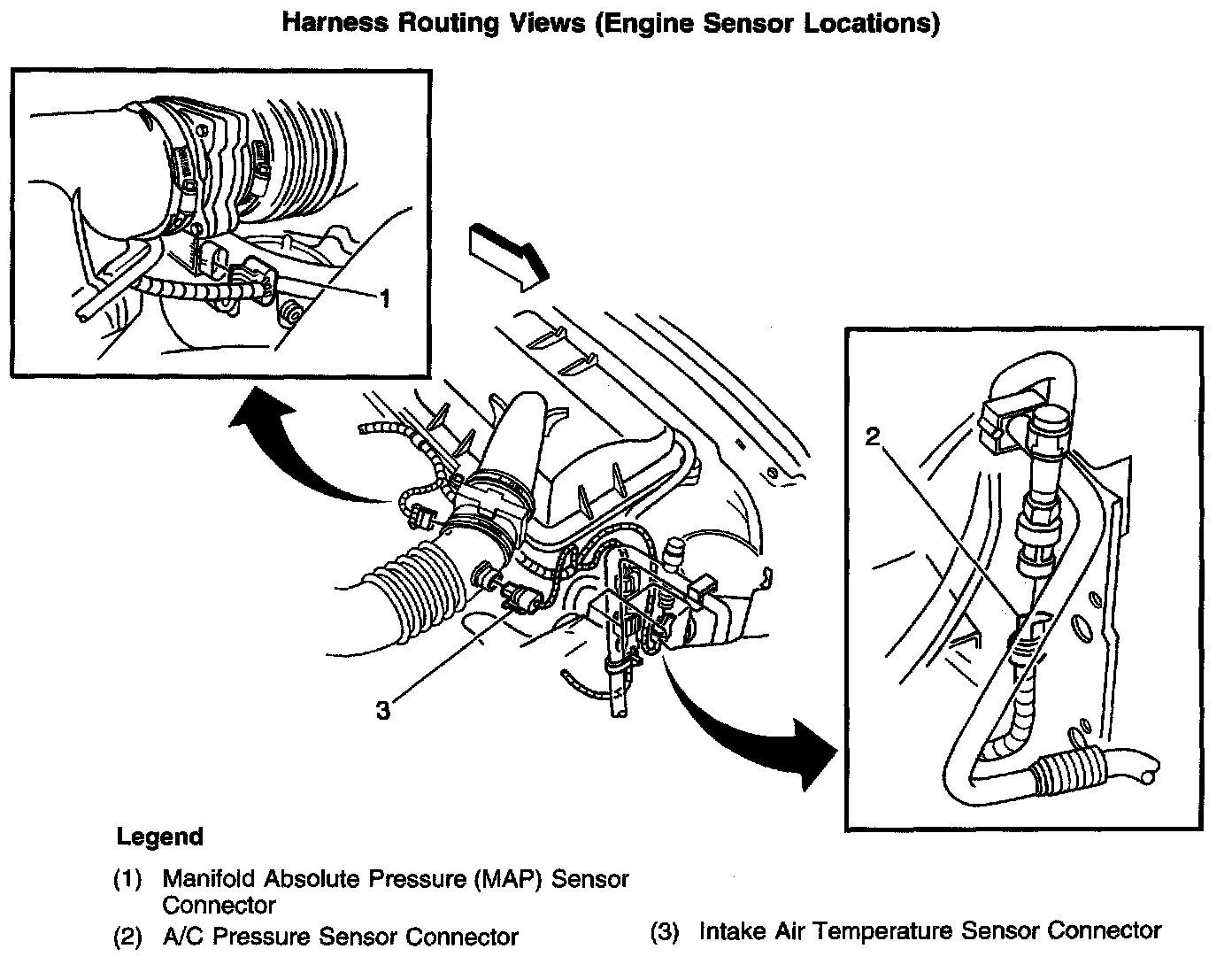 Harness Routing Views (Engine Sensor Locations)

1

2

3

Legend

(1) Manifold Absolute Pressure (MAP) Sensor Connector

(2) A/C Pressure Sensor Connector

(3) Intake Air Temperature Sensor Connector