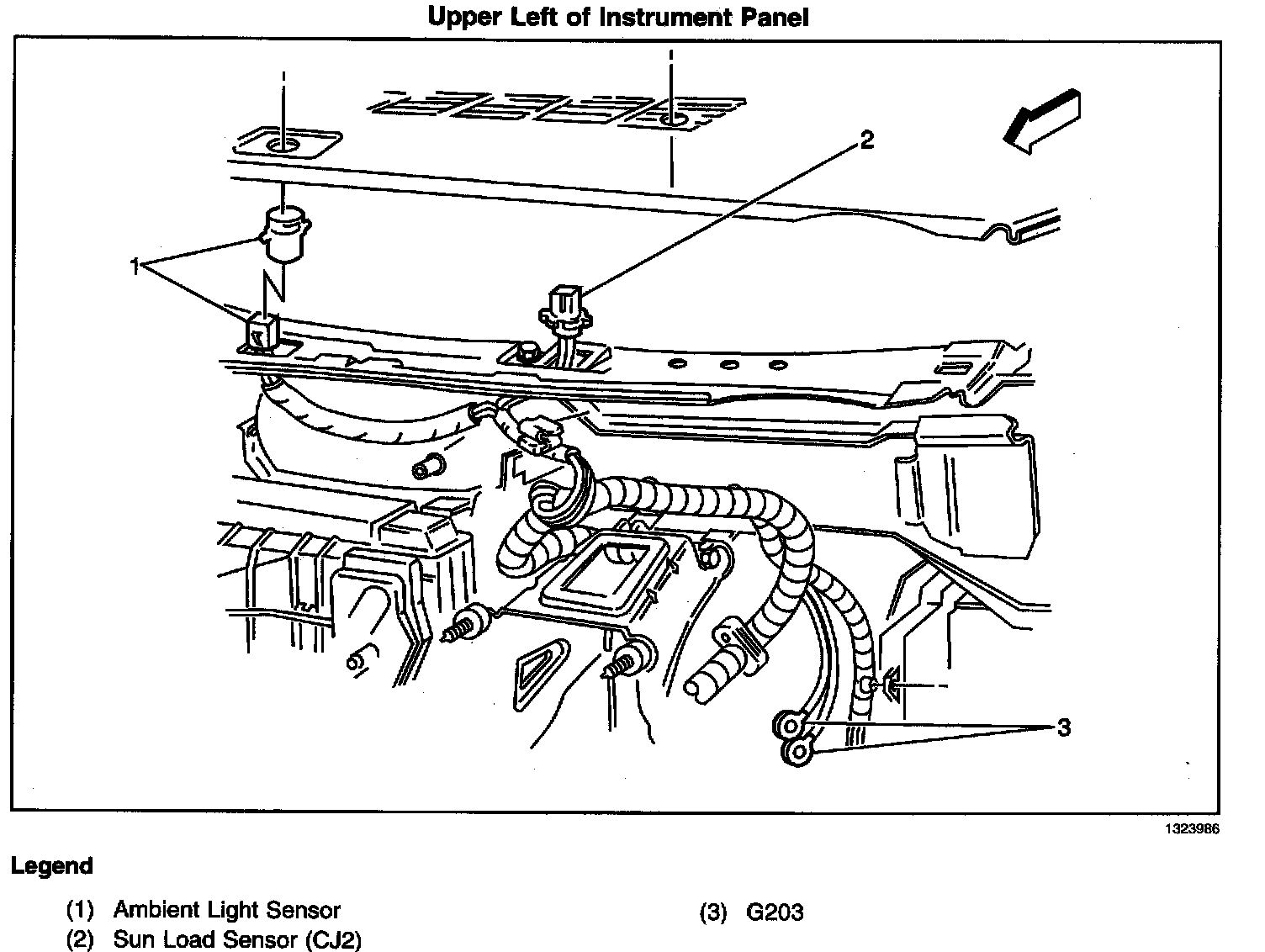 Upper Left of Instrument Panel

2

1

3

1323986

Legend

(1) Ambient Light Sensor

(2) Sun Load Sensor (CJ2)

(3) G203