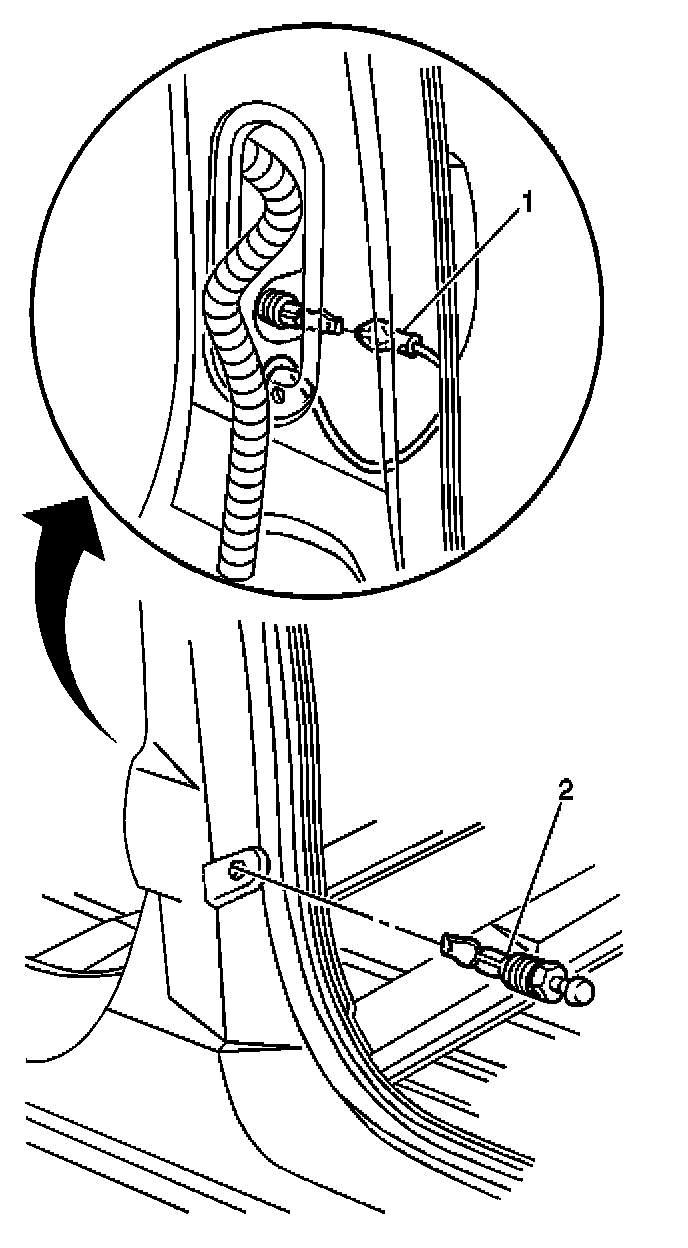 1

2