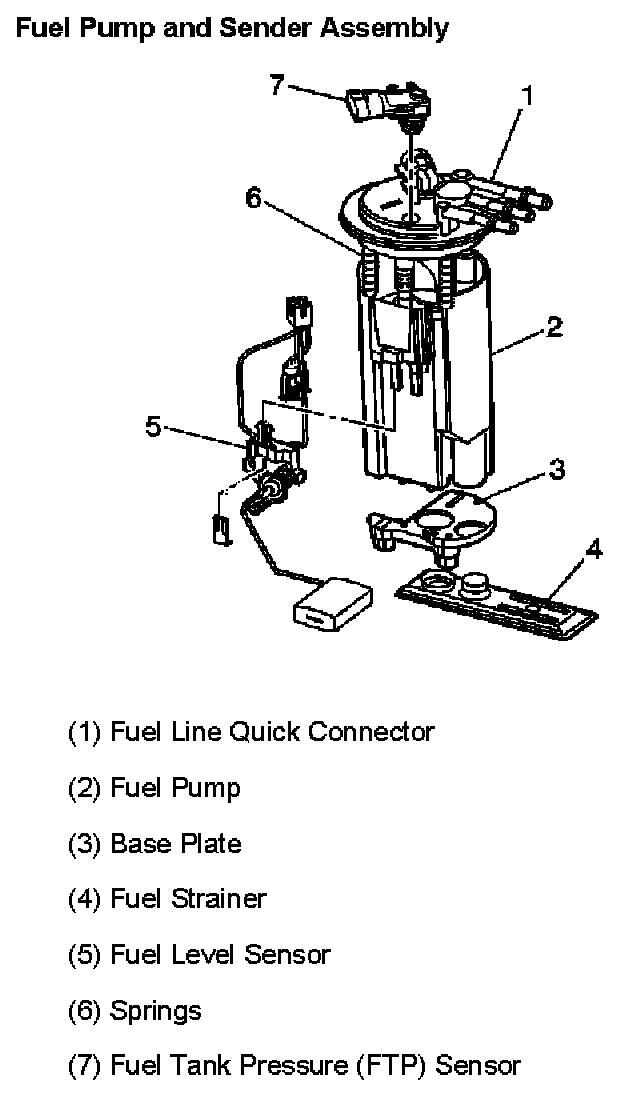 Fuel Pump and Sender Assembly

7
1
6
2
5
3
4

(1) Fuel Line Quick Connector

(2) Fuel Pump

(3) Base Plate

(4) Fuel Strainer

(5) Fuel Level Sensor

(6) Springs

(7) Fuel Tank Pressure (FTP) Sensor