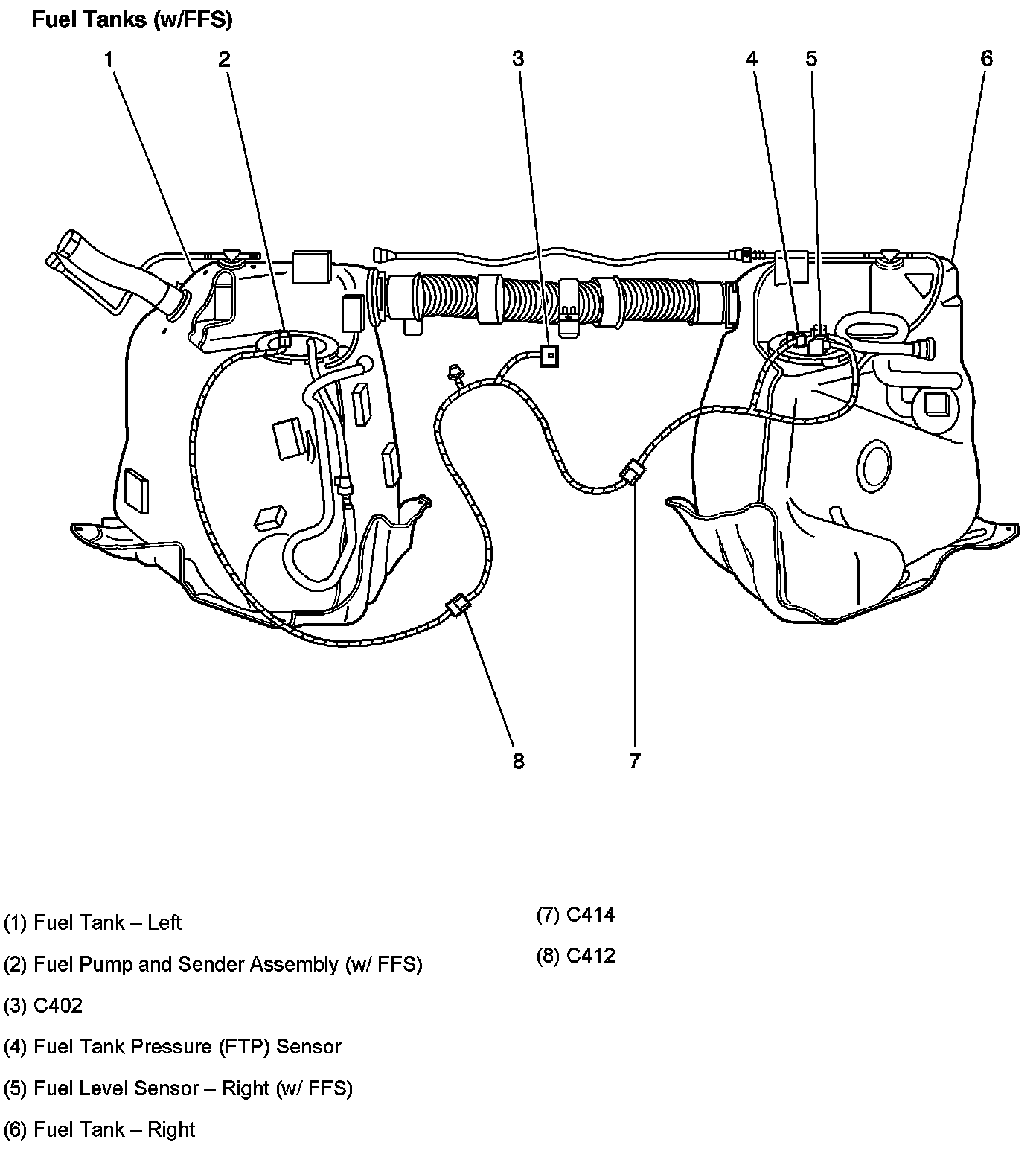 Fuel Tanks (w/FFS)

1 2 3 4 5 6

8 7

(1) Fuel Tank – Left

(2) Fuel Pump and Sender Assembly (w/ FFS)

(3) C402

(4) Fuel Tank Pressure (FTP) Sensor

(5) Fuel Level Sensor – Right (w/ FFS)

(6) Fuel Tank – Right

(7) C414

(8) C412