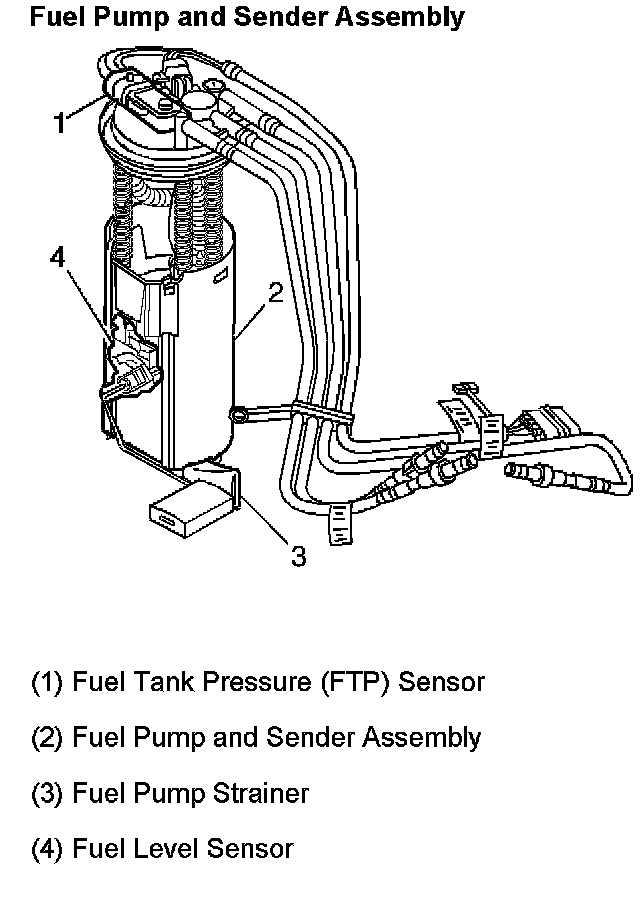 Fuel Pump and Sender Assembly

1

4

2

3

(1) Fuel Tank Pressure (FTP) Sensor

(2) Fuel Pump and Sender Assembly

(3) Fuel Pump Strainer

(4) Fuel Level Sensor